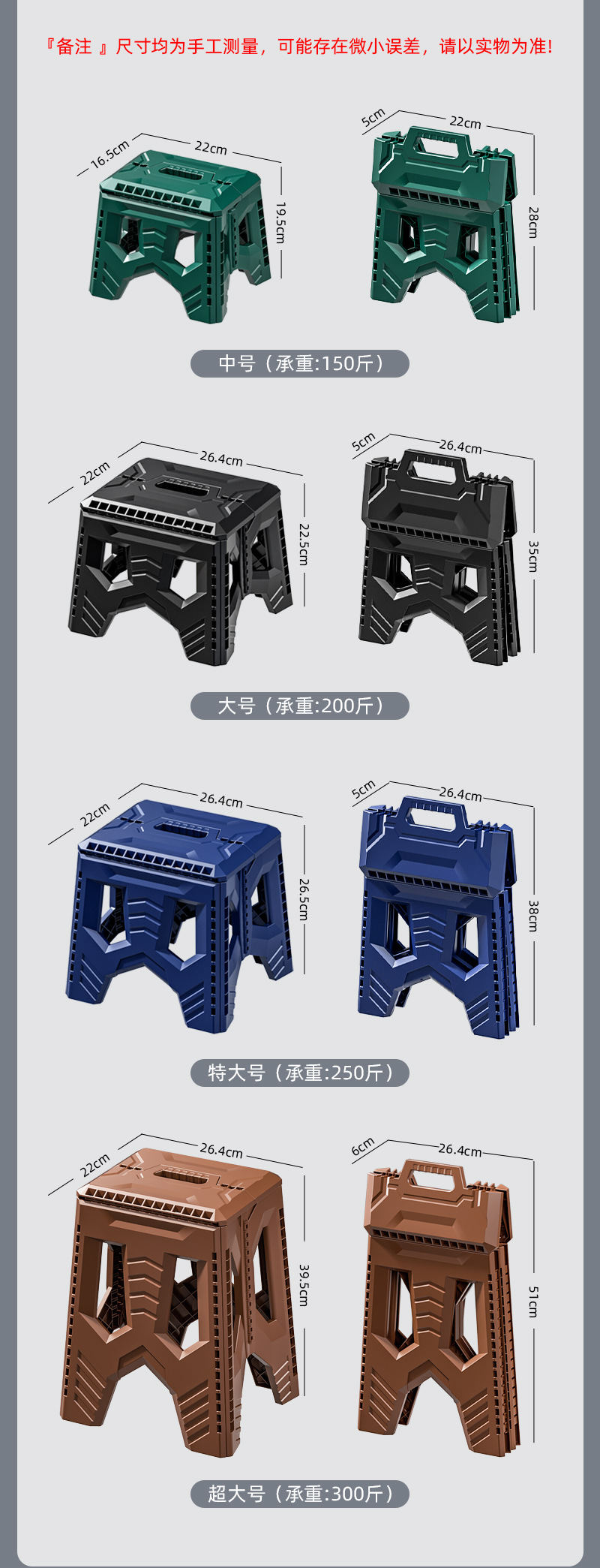 『备注 』尺寸均为手工测量，可能存在微小误差，请以实物为准!

16.5cm
22cm
19.5cm
5cm
22cm
28cm

中号（承重:150斤）

22cm
26.4cm
22.5cm
5cm
26.4cm
35cm

大号（承重:200斤）

22cm
26.4cm
26.5cm
5cm
26.4cm
38cm

特大号（承重:250斤）

22cm
26.4cm
39.5cm
6cm
26.4cm
51cm

超大号（承重:300斤）