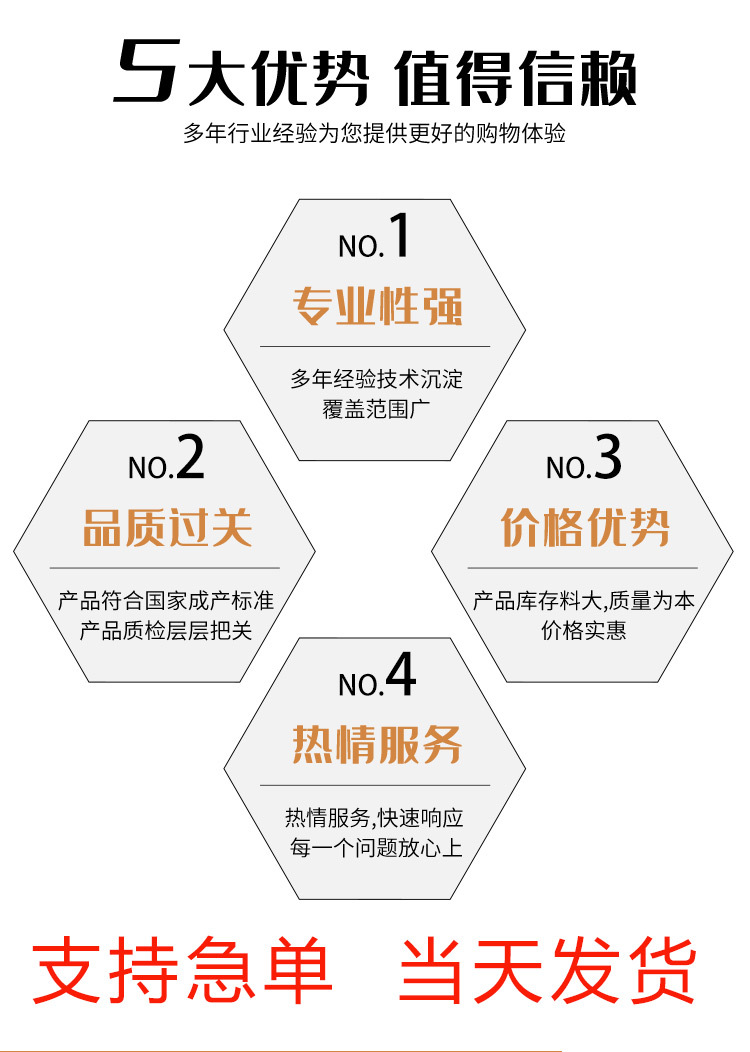 5大优势 值得信赖

多年行业经验为您提供更好的购物体验

NO.1

专业性强

多年经验技术沉淀
覆盖范围广

NO.2

品质过关

产品符合国家成产标准
产品质检层层把关

NO.3

价格优势

产品库存料大,质量为本
价格实惠

NO.4

热情服务

热情服务,快速响应
每一个问题放心上

支持急单 当天发货