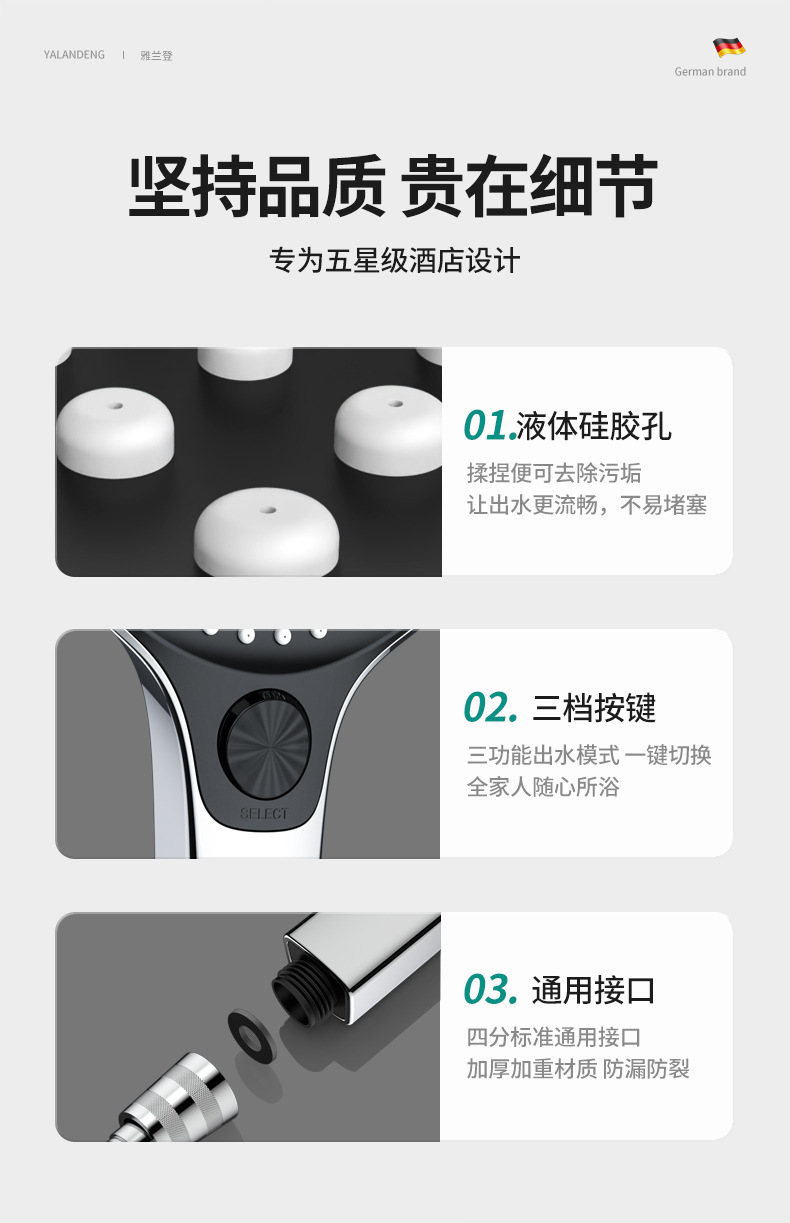 YALANDENG | 雅兰登

German brand

坚持品质 贵在细节

专为五星级酒店设计

01.液体硅胶孔

揉捏便可去除污垢
让出水更流畅，不易堵塞

SELECT

02. 三档按键

三功能出水模式 一键切换
全家人随心所浴

03. 通用接口

四分标准通用接口
加厚加重材质 防漏防裂