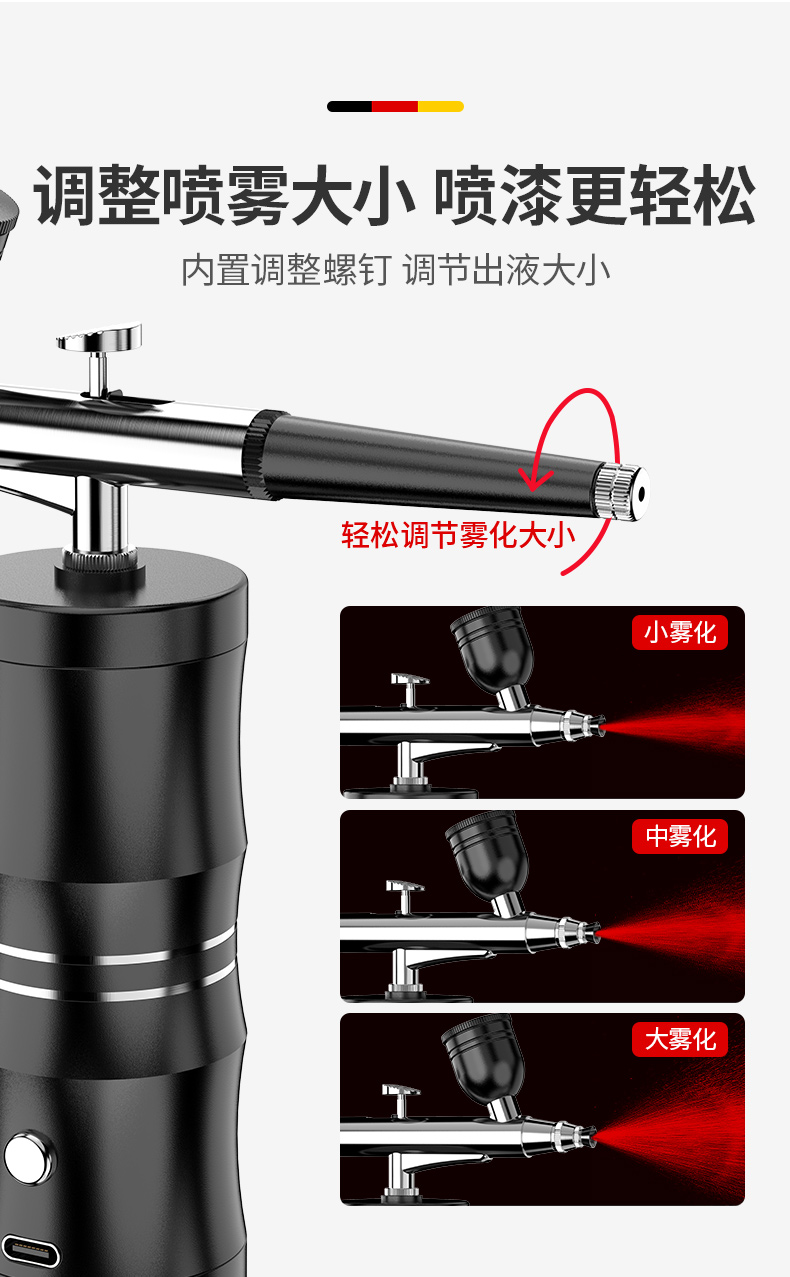 调整喷雾大小 喷漆更轻松

内置调整螺钉 调节出液大小

轻松调节雾化大小

小雾化

中雾化

大雾化