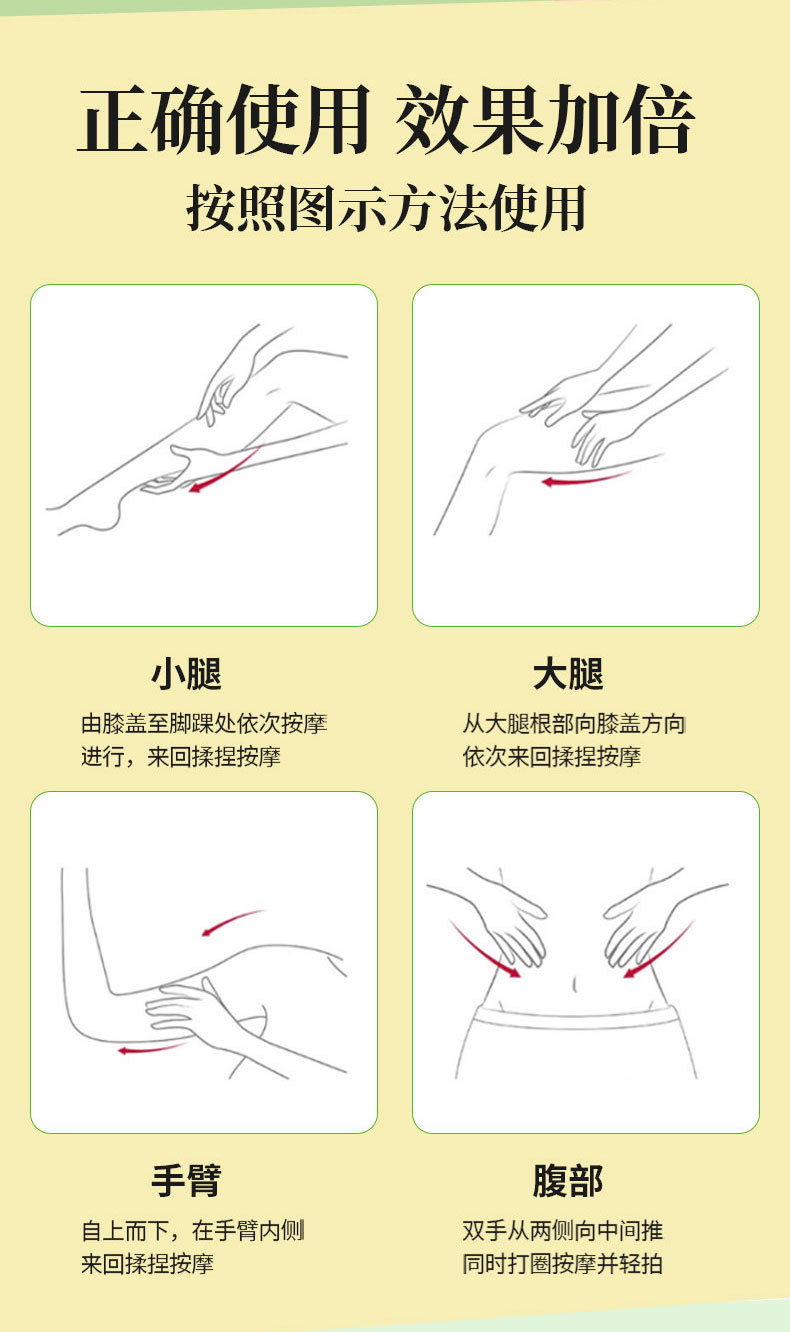 正确使用 效果加倍

按照图示方法使用

小腿

由膝盖至脚踝处依次按摩进行，来回揉捏按摩

大腿

从大腿根部向膝盖方向依次来回揉捏按摩

手臂

自上而下，在手臂内侧来回揉捏按摩

腹部

双手从两侧向中间推同时打圈按摩并轻拍