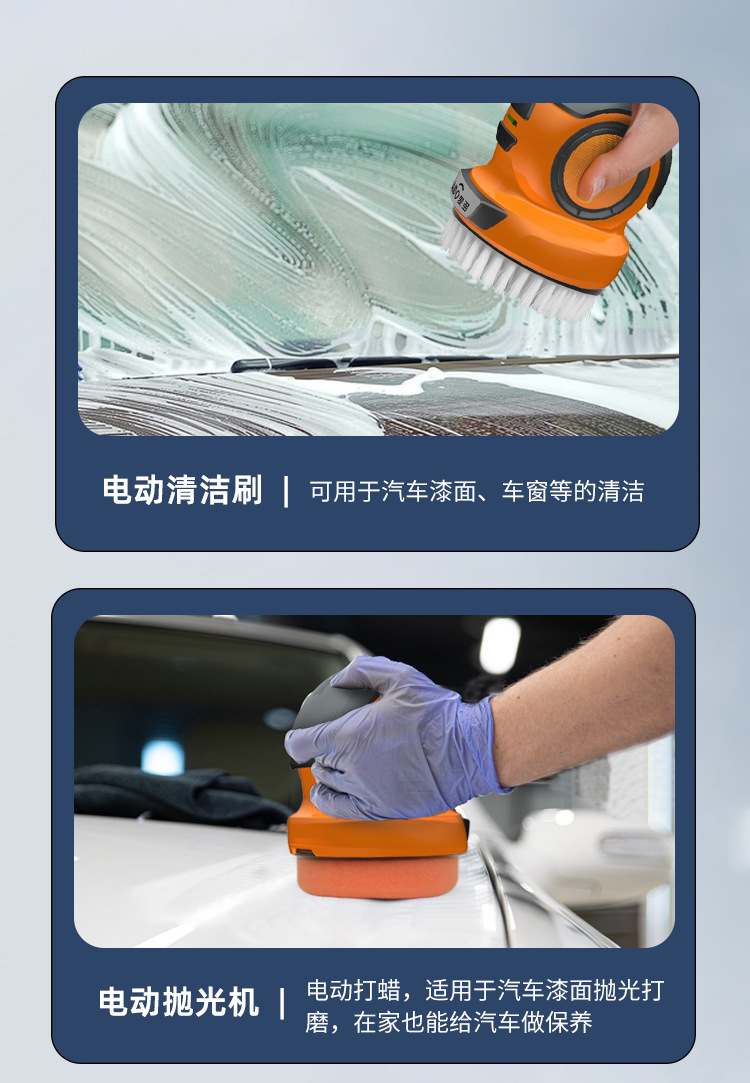 电动清洁刷 | 可用于汽车漆面、车窗等的清洁

电动抛光机 | 电动打蜡，适用于汽车漆面抛光打磨，在家也能给汽车做保养