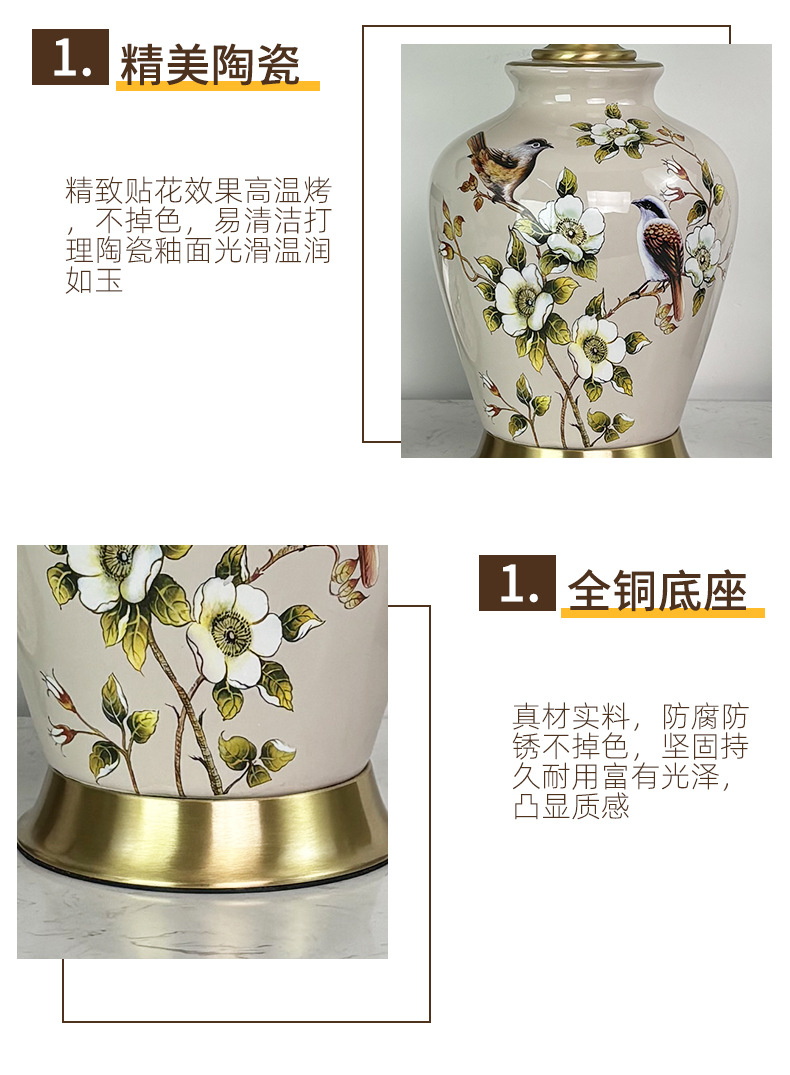 1. 精美陶瓷

精致贴花效果高温烤，不掉色，易清洁打理陶瓷釉面光滑温润如玉

1. 全铜底座

真材实料，防腐防锈不掉色，坚固持久耐用富有光泽，凸显质感