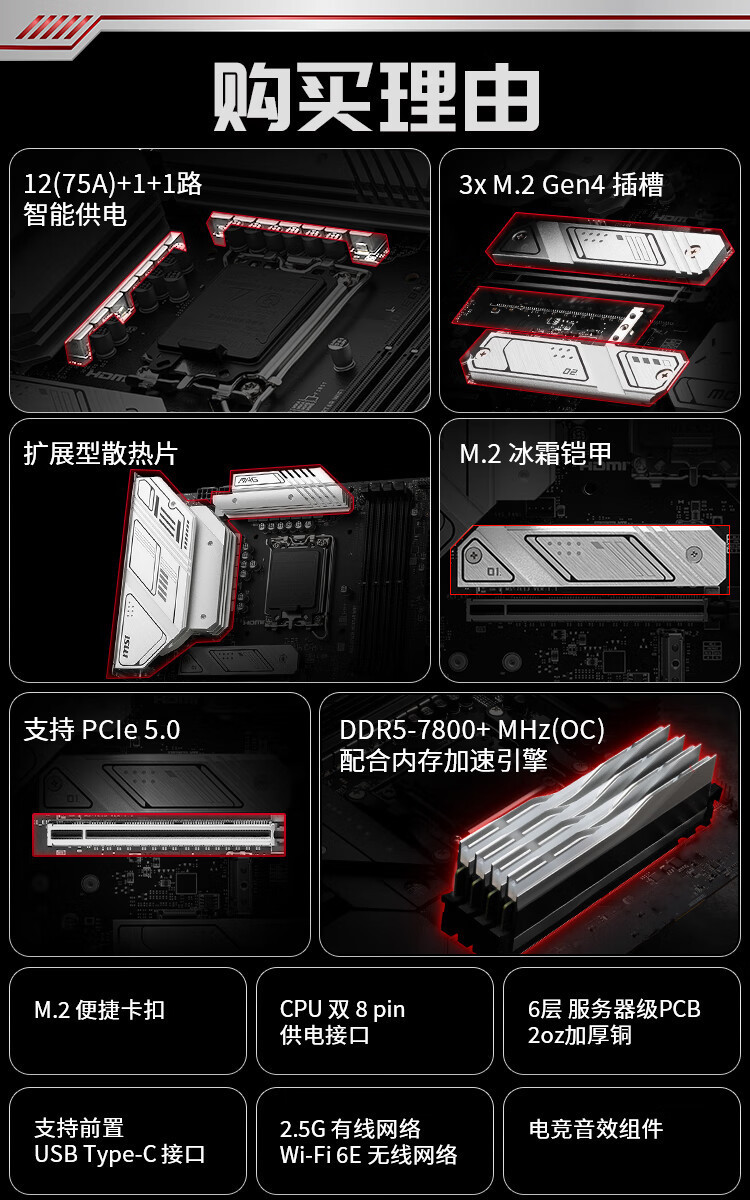 购买理由

12(75A)+1+1路
智能供电

3x M.2 Gen4 插槽

扩展型散热片

M.2 冰霜铠甲

支持 PCIe 5.0

DDR5-7800+ MHz(OC)
配合内存加速引擎

M.2 便捷卡扣

CPU 双 8 pin
供电接口

6层 服务器级PCB
2oz加厚铜

支持前置
USB Type-C 接口

2.5G 有线网络
Wi-Fi 6E 无线网络

电竞音效组件