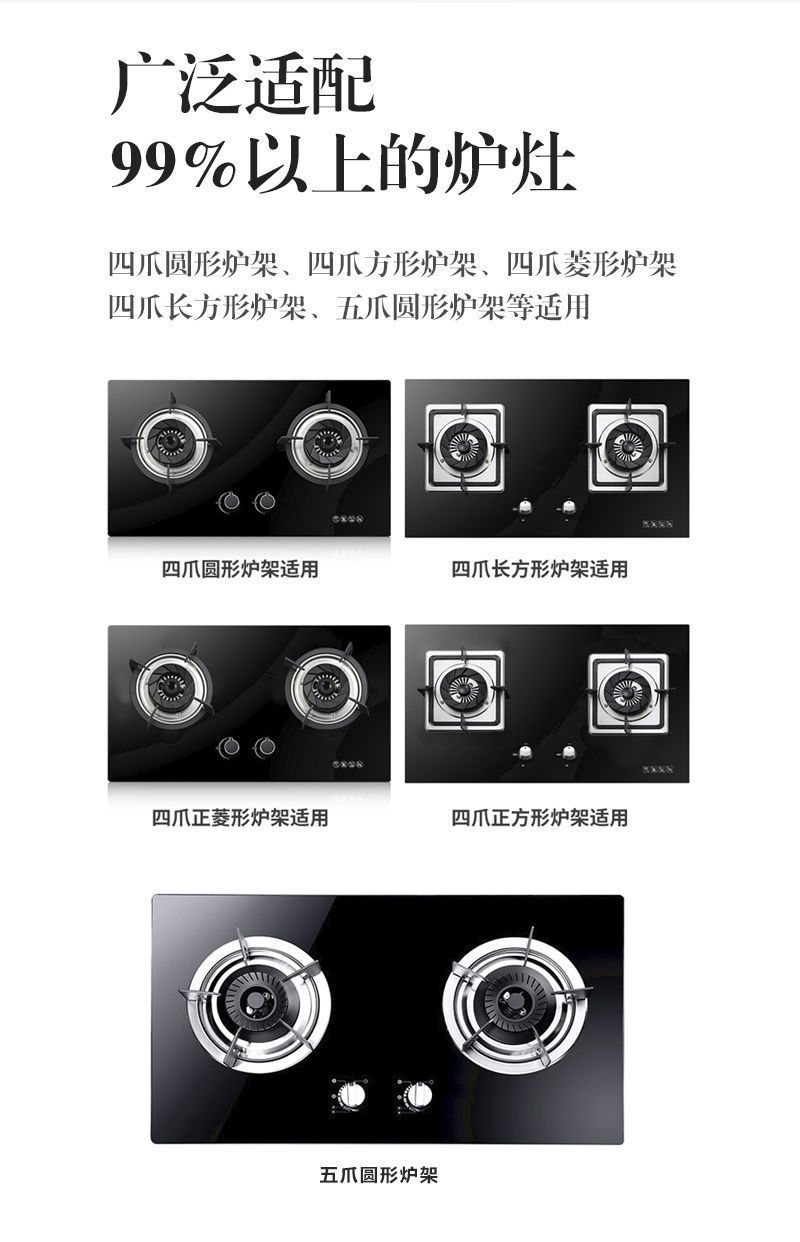 广泛适配
99%以上的炉灶

四爪圆形炉架、四爪方形炉架、四爪菱形炉架
四爪长方形炉架、五爪圆形炉架等适用

四爪圆形炉架适用

四爪长方形炉架适用

四爪正菱形炉架适用

四爪正方形炉架适用

五爪圆形炉架