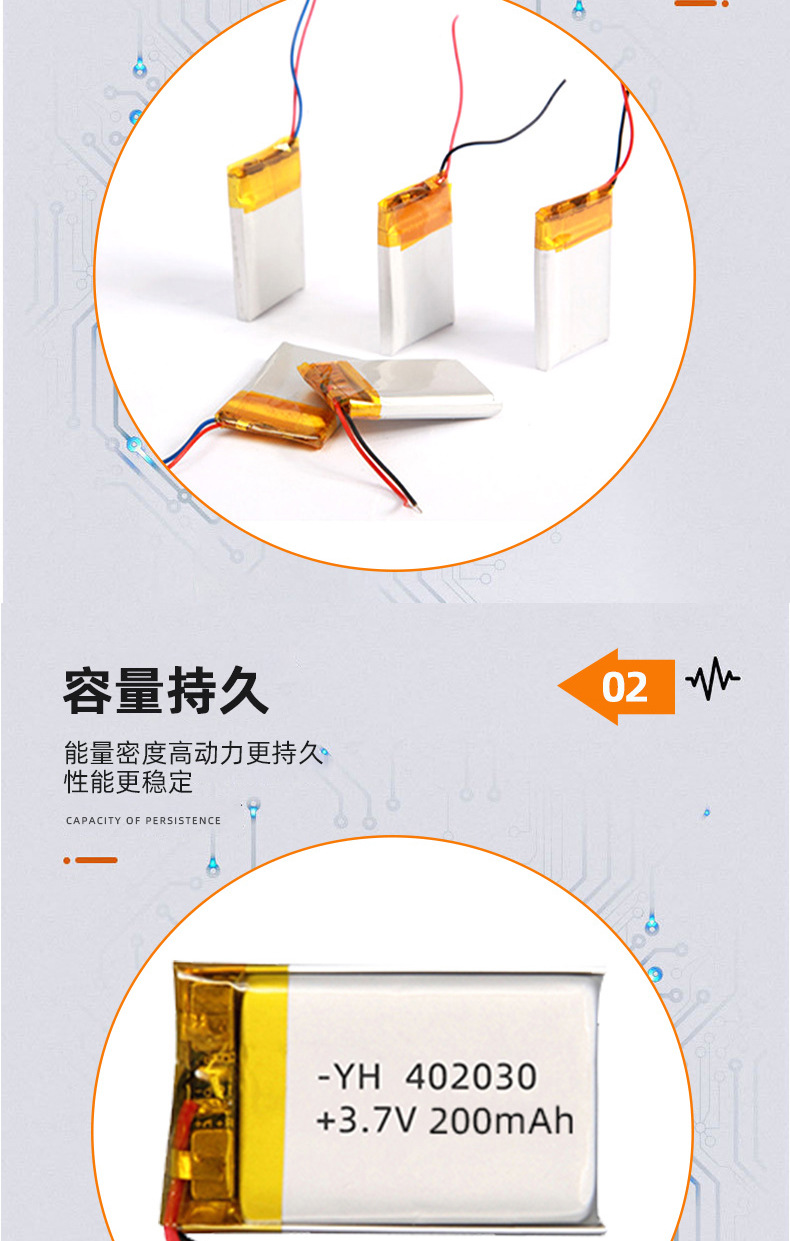 容量持久

02

能量密度高动力更持久
性能更稳定

CAPACITY OF PERSISTENCE

-YH 402030
+3.7V 200mAh