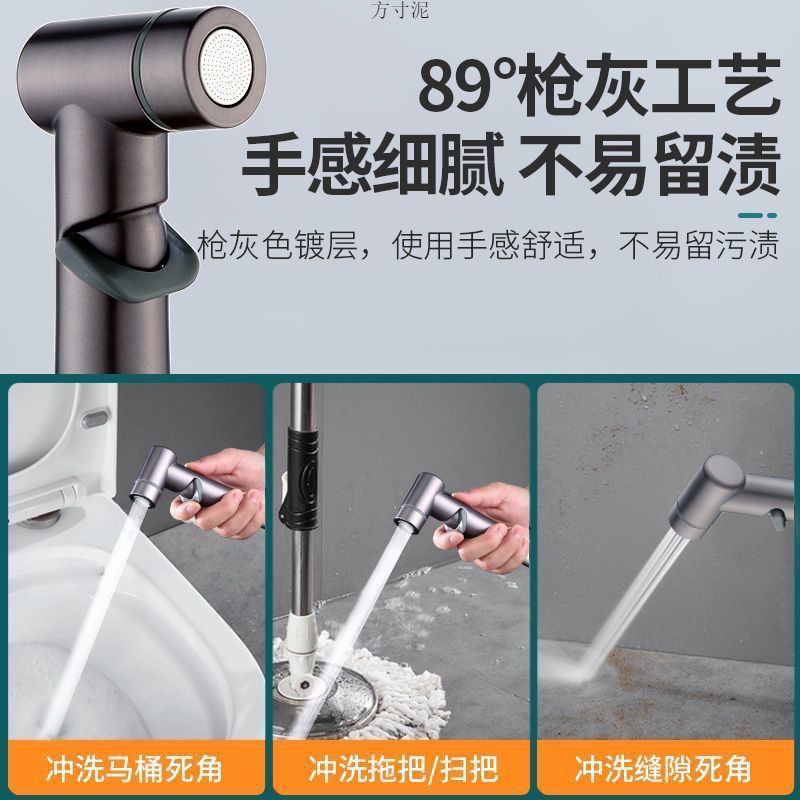 方寸泥

89°枪灰工艺
手感细腻 不易留渍

枪灰色镀层，使用手感舒适，不易留污渍

冲洗马桶死角

冲洗拖把/扫把

冲洗缝隙死角