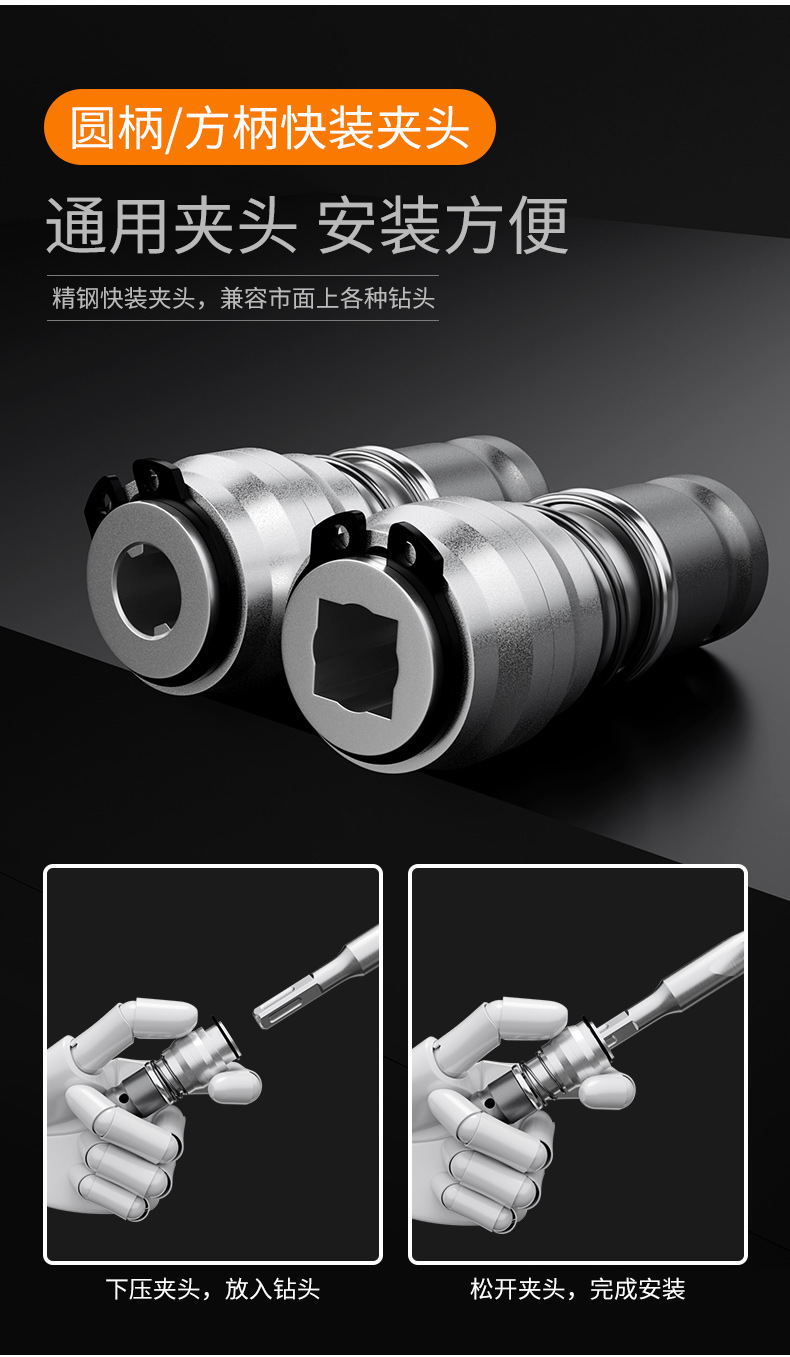 圆柄/方柄快装夹头

通用夹头 安装方便

精钢快装夹头，兼容市面上各种钻头

下压夹头，放入钻头

松开夹头，完成安装