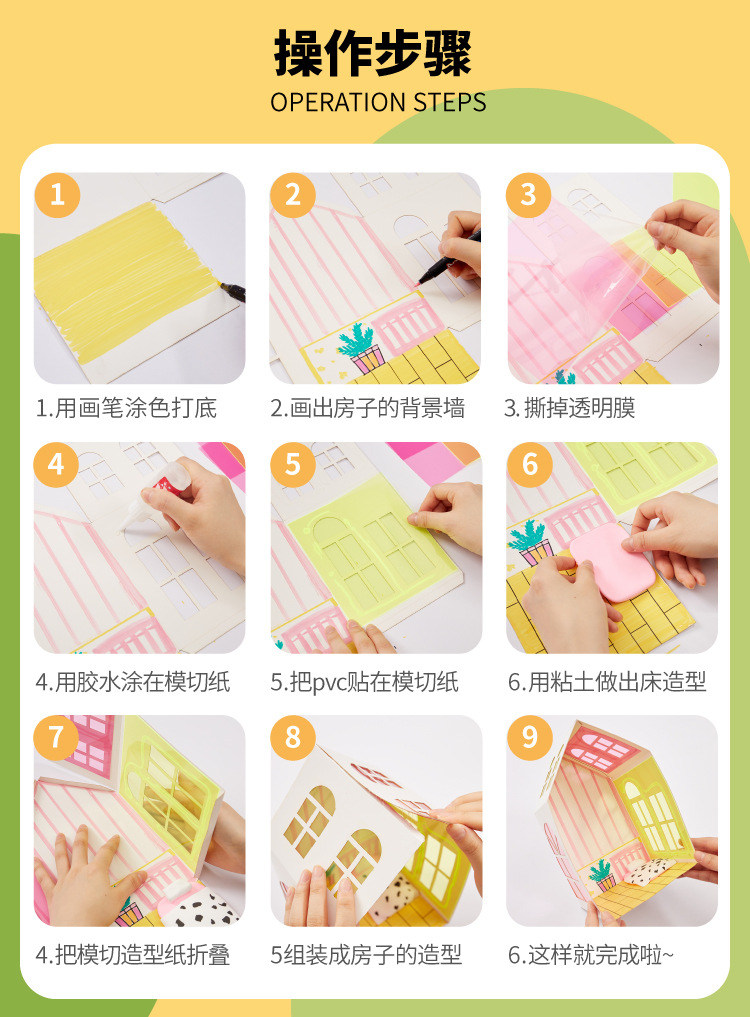 操作步骤
OPERATION STEPS

1
1.用画笔涂色打底

2
2.画出房子的背景墙

3
3. 撕掉透明膜

4
4.用胶水涂在模切纸

5
5.把pvc贴在模切纸

6
6.用粘土做出床造型

7
4.把模切造型纸折叠

8
5组装成房子的造型

9
6.这样就完成啦~