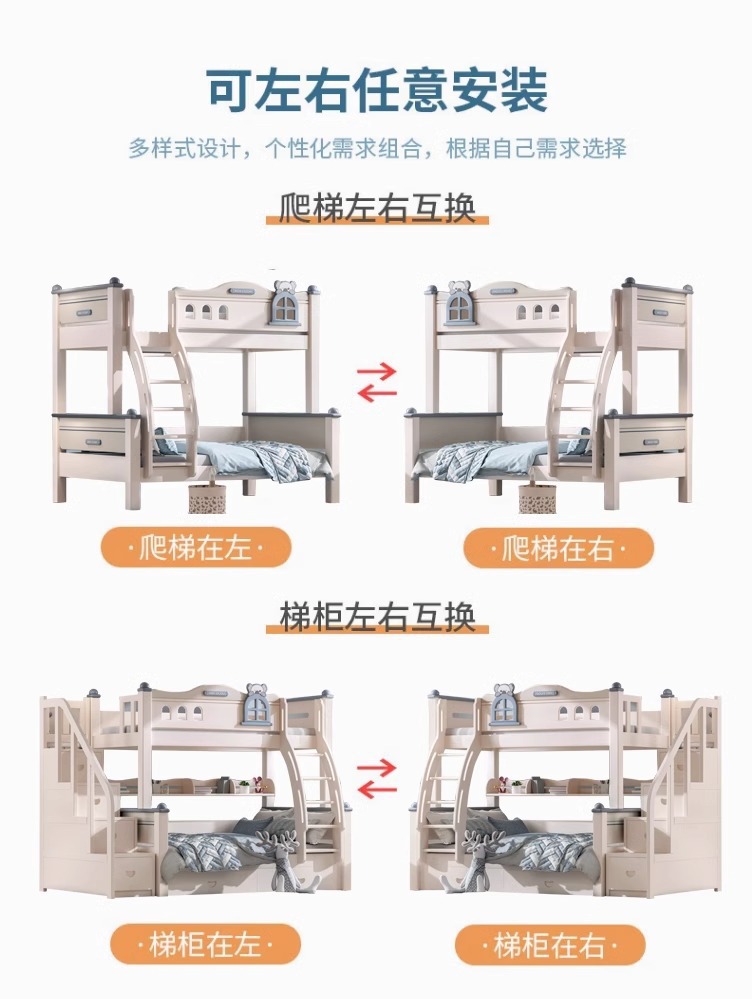 可左右任意安装

多样式设计，个性化需求组合，根据自己需求选择

爬梯左右互换

·爬梯在左·

·爬梯在右·

梯柜左右互换

·梯柜在左·

·梯柜在右·