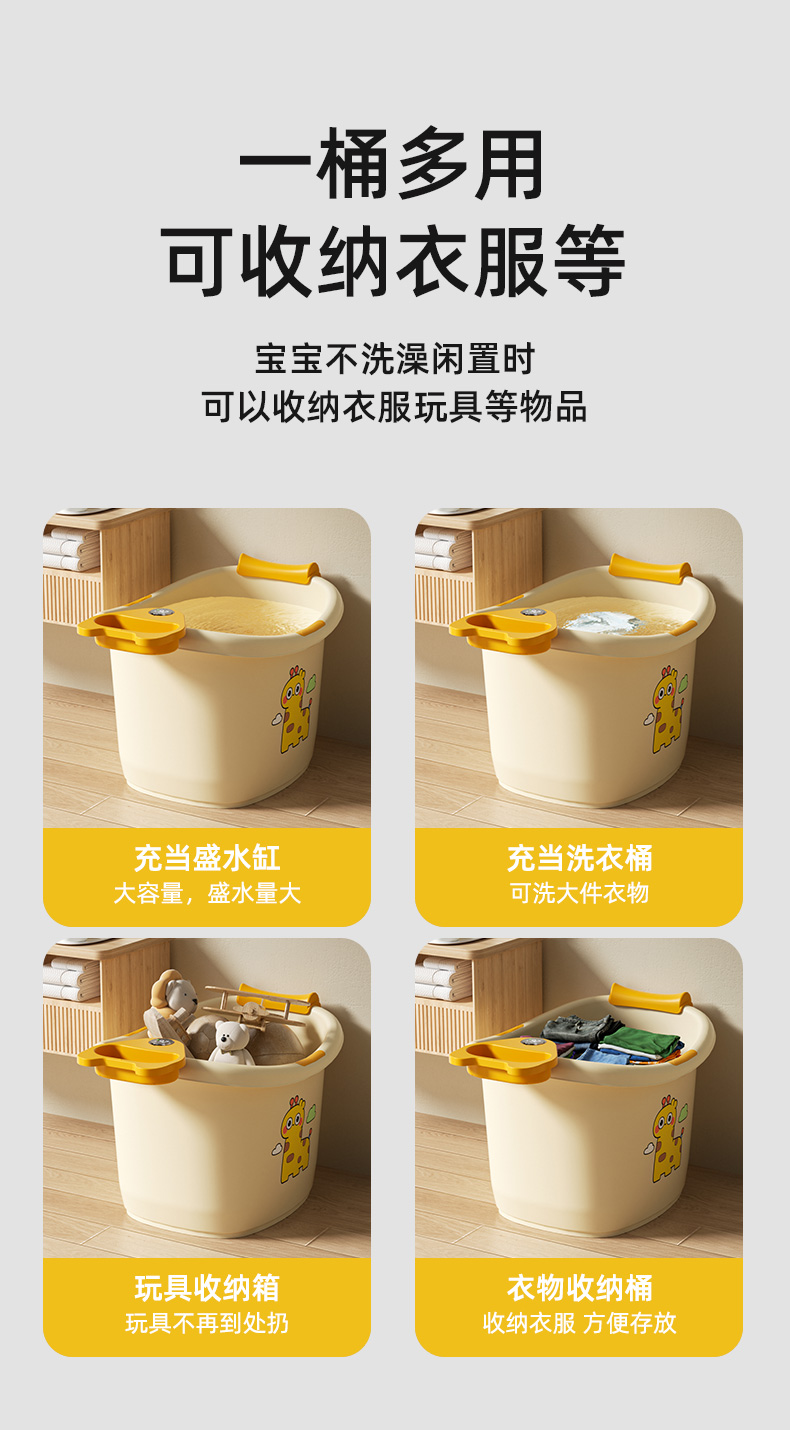 一桶多用
可收纳衣服等

宝宝不洗澡闲置时
可以收纳衣服玩具等物品

充当盛水缸
大容量，盛水量大

充当洗衣桶
可洗大件衣物

玩具收纳箱
玩具不再到处扔

衣物收纳桶
收纳衣服 方便存放