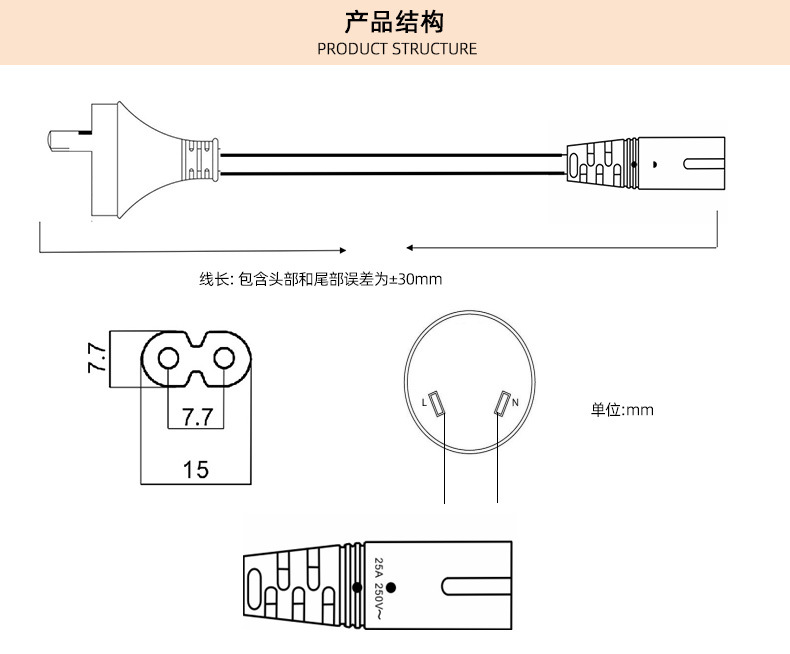 产品结构
PRODUCT STRUCTURE

线长: 包含头部和尾部误差为±30mm

7.7

7.7

15

L

N

单位:mm

25A 250V~