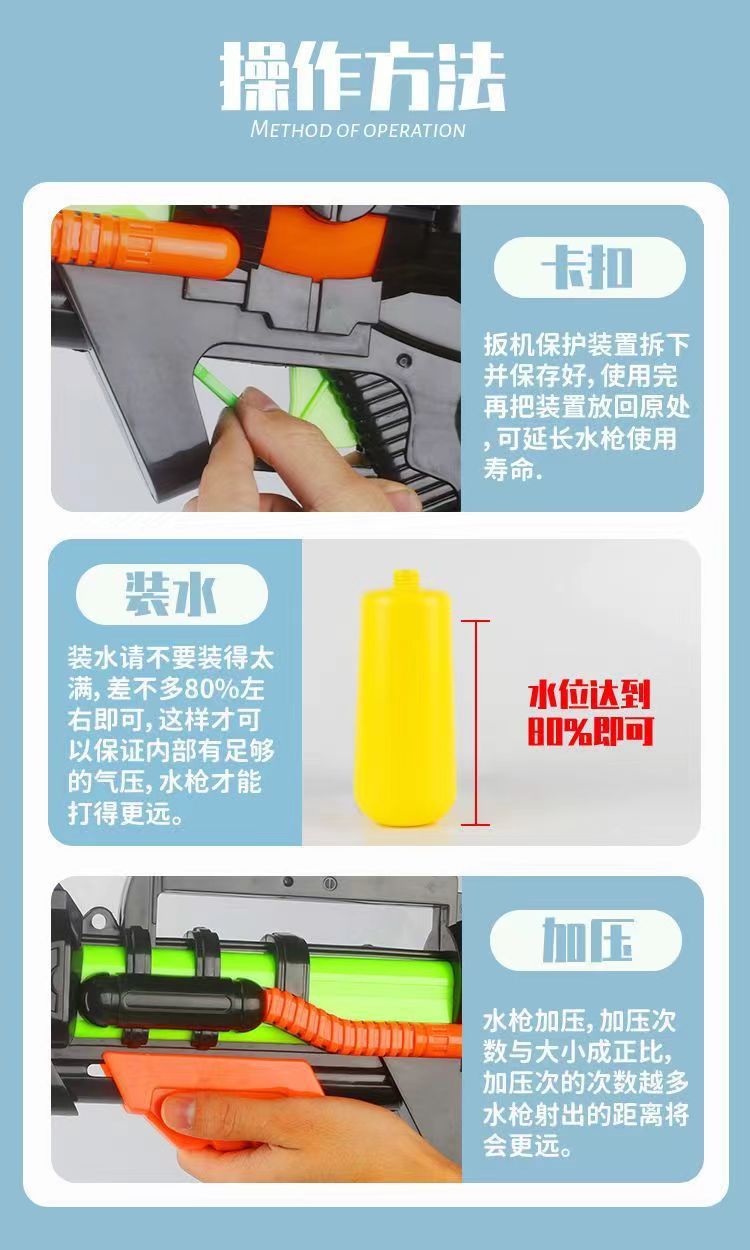 操作方法
METHOD OF OPERATION

卡扣

扳机保护装置拆下并保存好,使用完再把装置放回原处,可延长水枪使用寿命.

装水

装水请不要装得太满,差不多80%左右即可,这样才可以保证内部有足够的气压,水枪才能打得更远。

水位达到80%即可

加压

水枪加压,加压次数与大小成正比,加压次的次数越多水枪射出的距离将会更远。