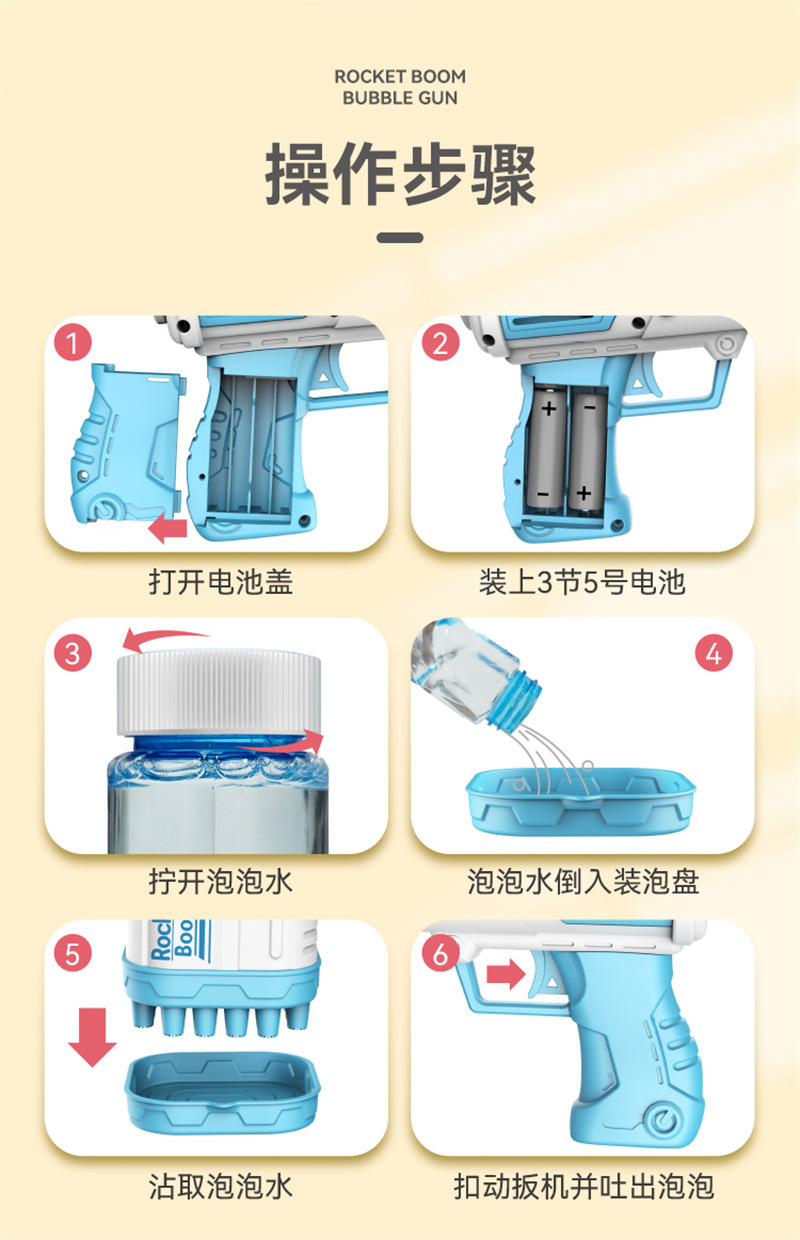 ROCKET BOOM
BUBBLE GUN

操作步骤

1
打开电池盖

2
+ −
− +
装上3节5号电池

3
拧开泡泡水

4
泡泡水倒入装泡盘

5
Rock
Boo
沾取泡泡水

6
扣动扳机并吐出泡泡