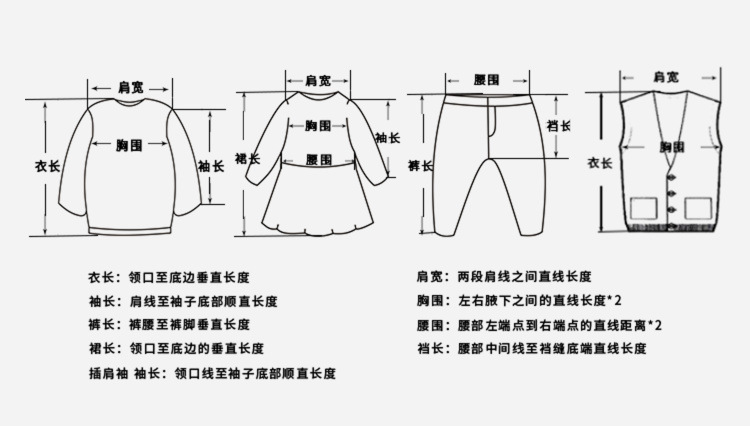 肩宽
胸围
衣长
袖长

肩宽
胸围
袖长
裙长
腰围

腰围
裆长
裤长

肩宽
胸围
衣长

衣长：领口至底边垂直长度
袖长：肩线至袖子底部顺直长度
裤长：裤腰至裤脚垂直长度
裙长：领口至底边的垂直长度
插肩袖 袖长：领口线至袖子底部顺直长度

肩宽：两段肩线之间直线长度
胸围：左右腋下之间的直线长度*2
腰围：腰部左端点到右端点的直线距离*2
裆长：腰部中间线至裆缝底端直线长度