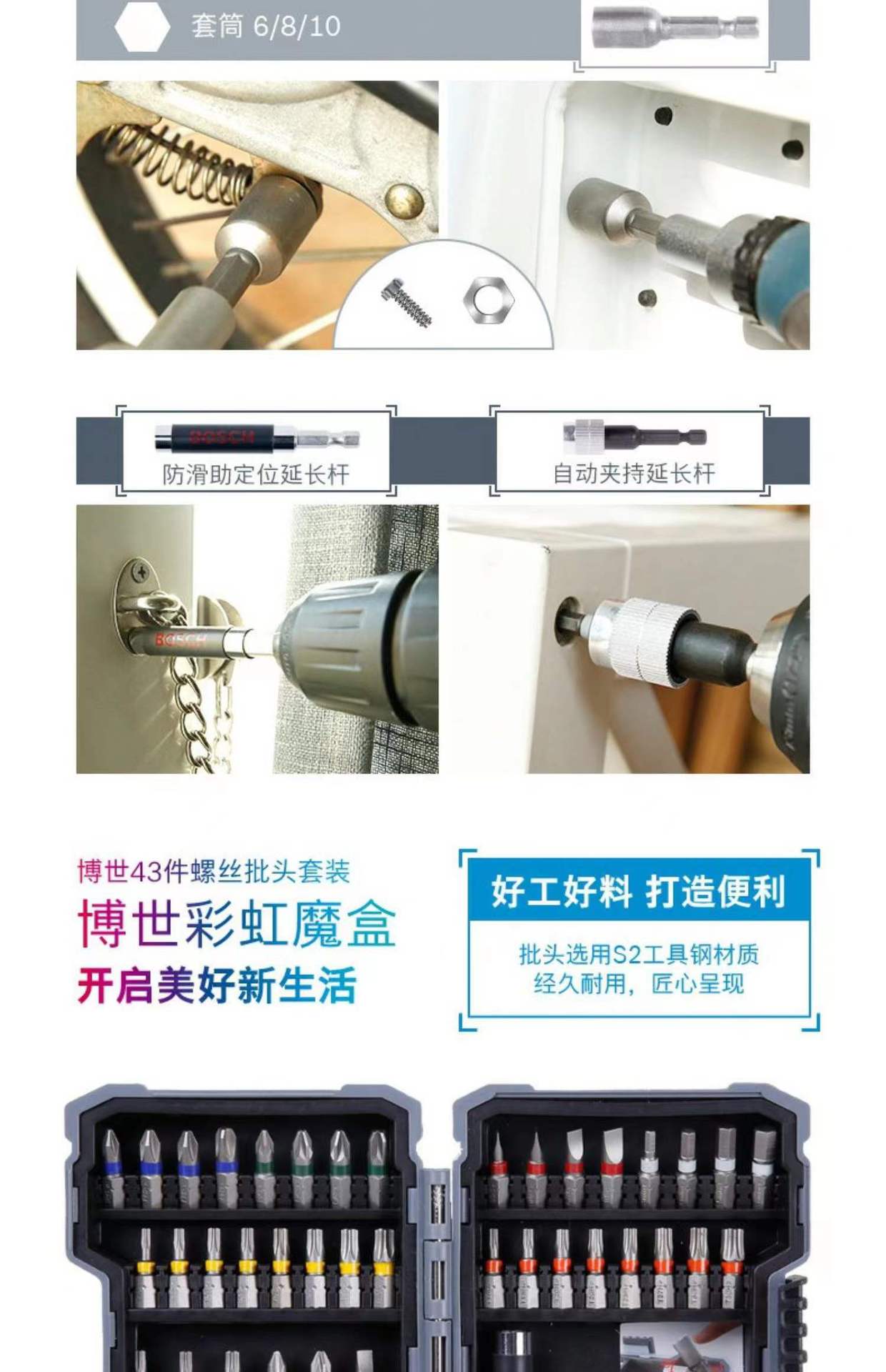 套筒 6/8/10

BOSCH

防滑助定位延长杆

自动夹持延长杆

BOSCH

博世43件螺丝批头套装

博世彩虹魔盒

开启美好新生活

好工好料 打造便利

批头选用S2工具钢材质
经久耐用，匠心呈现