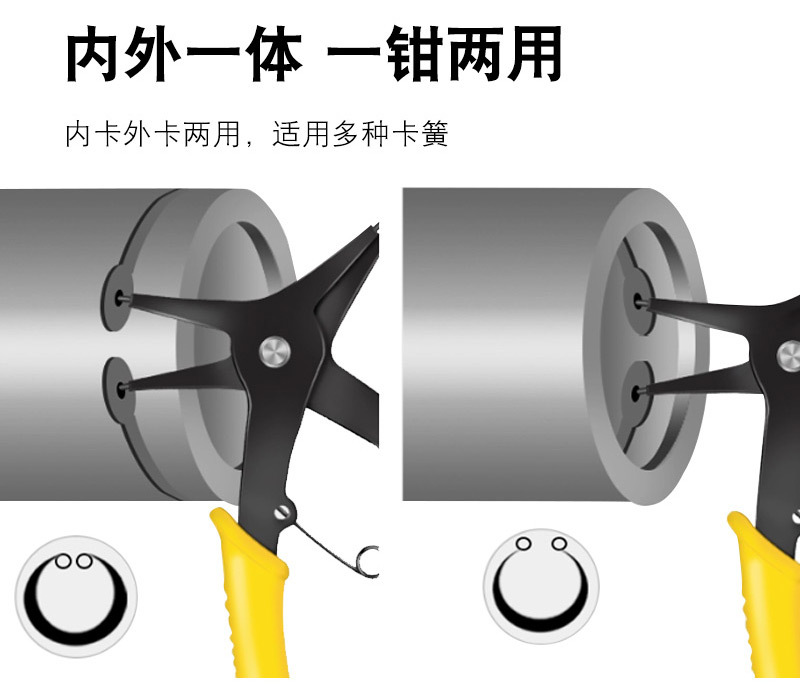 内外一体 一钳两用

内卡外卡两用，适用多种卡簧