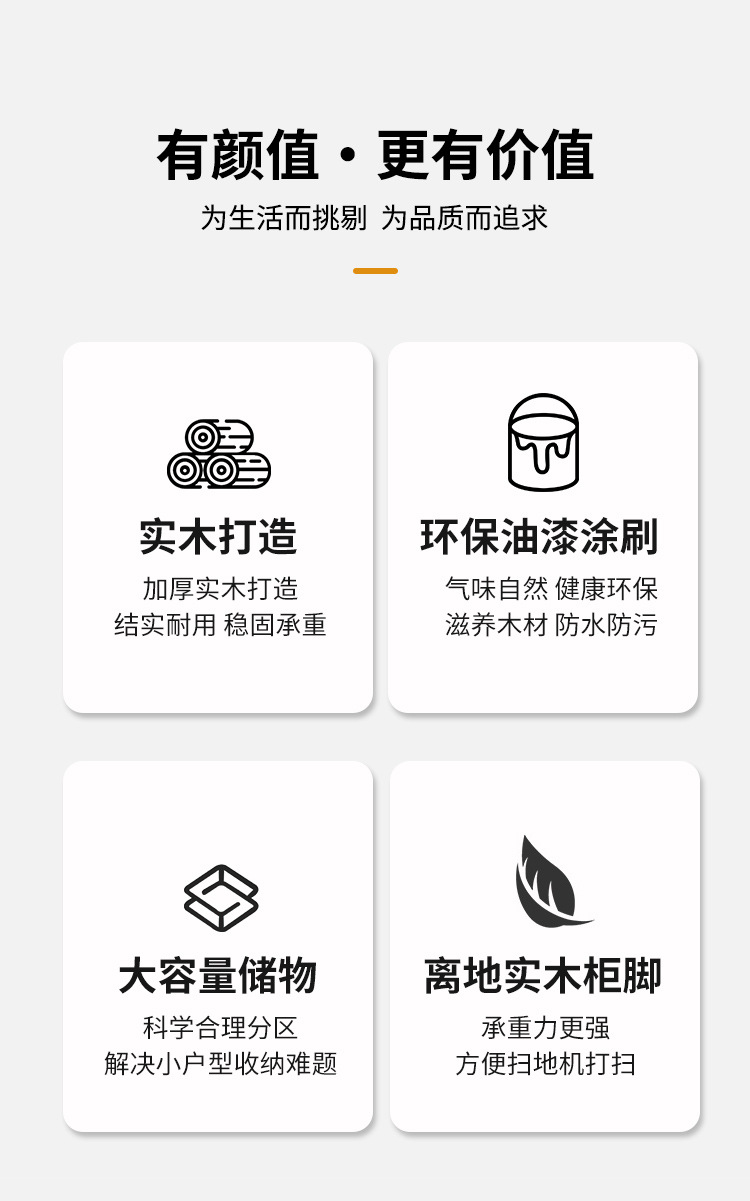 有颜值·更有价值

为生活而挑剔 为品质而追求

实木打造

加厚实木打造
结实耐用 稳固承重

环保油漆涂刷

气味自然 健康环保
滋养木材 防水防污

大容量储物

科学合理分区
解决小户型收纳难题

离地实木柜脚

承重力更强
方便扫地机打扫