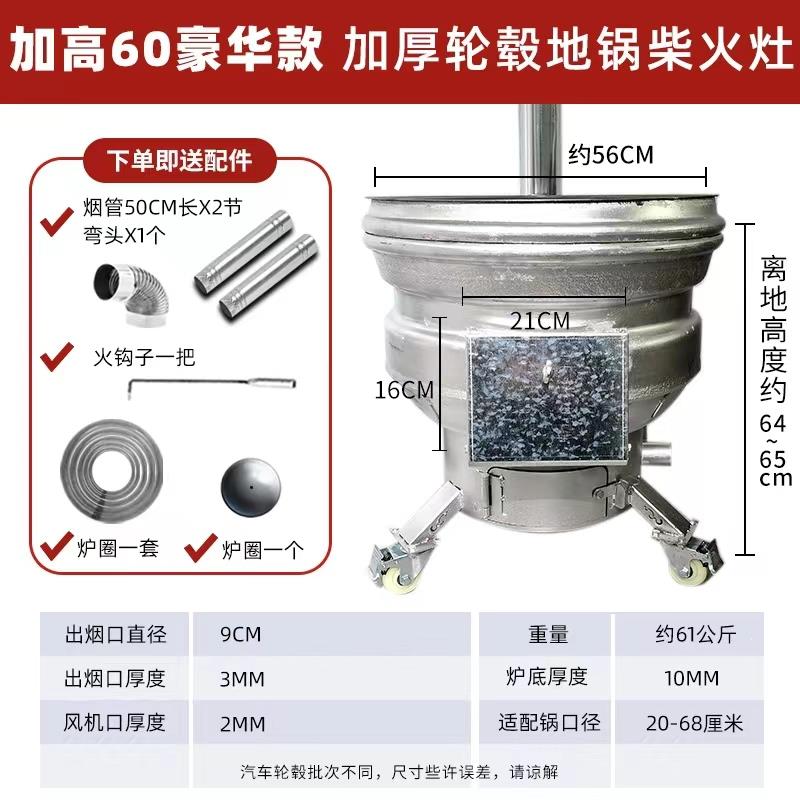 加高60豪华款 加厚轮毂地锅柴火灶

下单即送配件

烟管50CM长X2节
弯头X1个

火钩子一把

炉圈一套

炉圈一个

约56CM

21CM

16CM

离地高度约64~65cm

| 出烟口直径 | 9CM | 重量 | 约61公斤 |
|---|---|---|---|
| 出烟口厚度 | 3MM | 炉底厚度 | 10MM |
| 风机口厚度 | 2MM | 适配锅口径 | 20-68厘米 |

汽车轮毂批次不同，尺寸些许误差，请谅解