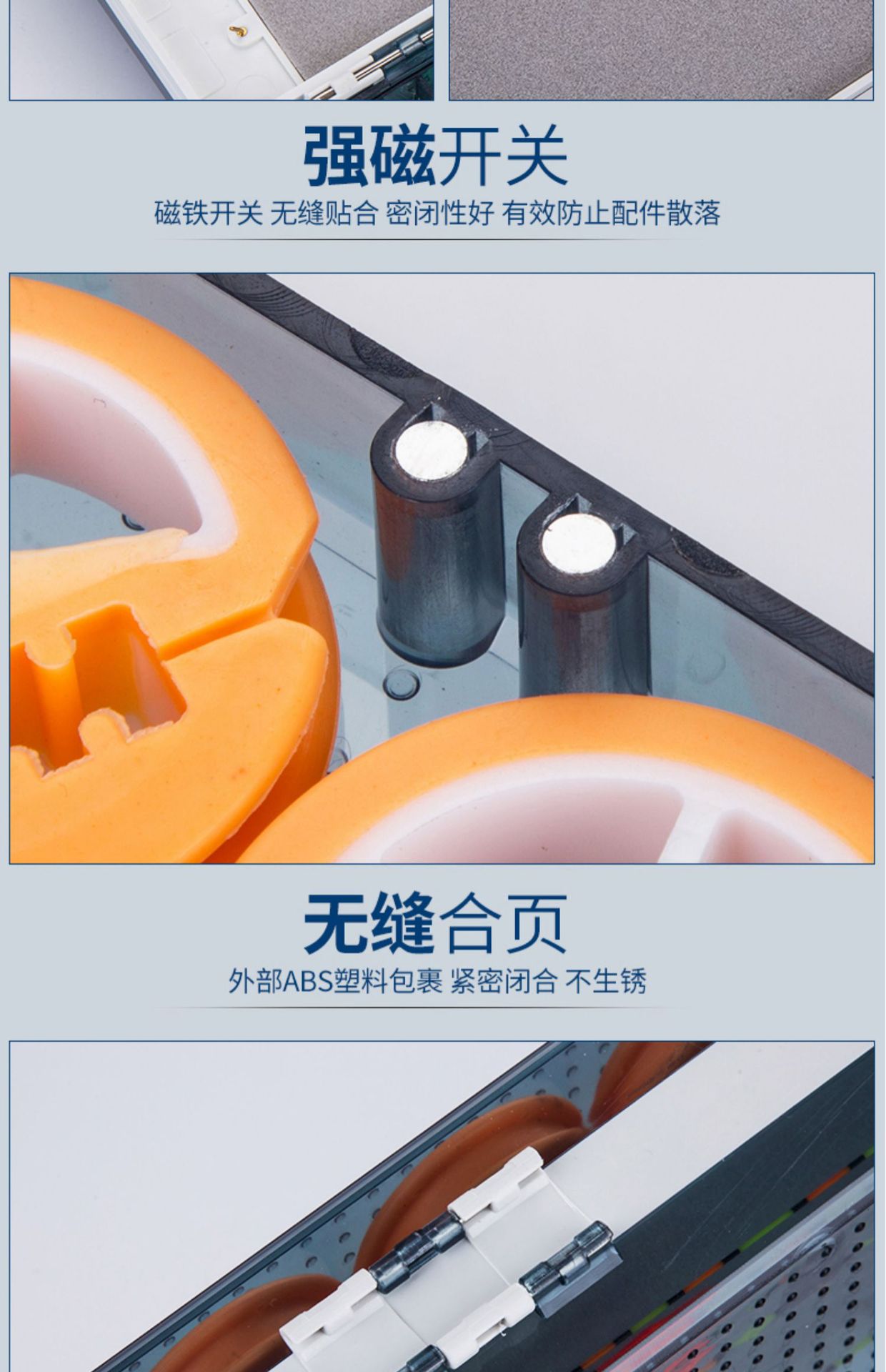 强磁开关

磁铁开关 无缝贴合 密闭性好 有效防止配件散落

无缝合页

外部ABS塑料包裹 紧密闭合 不生锈