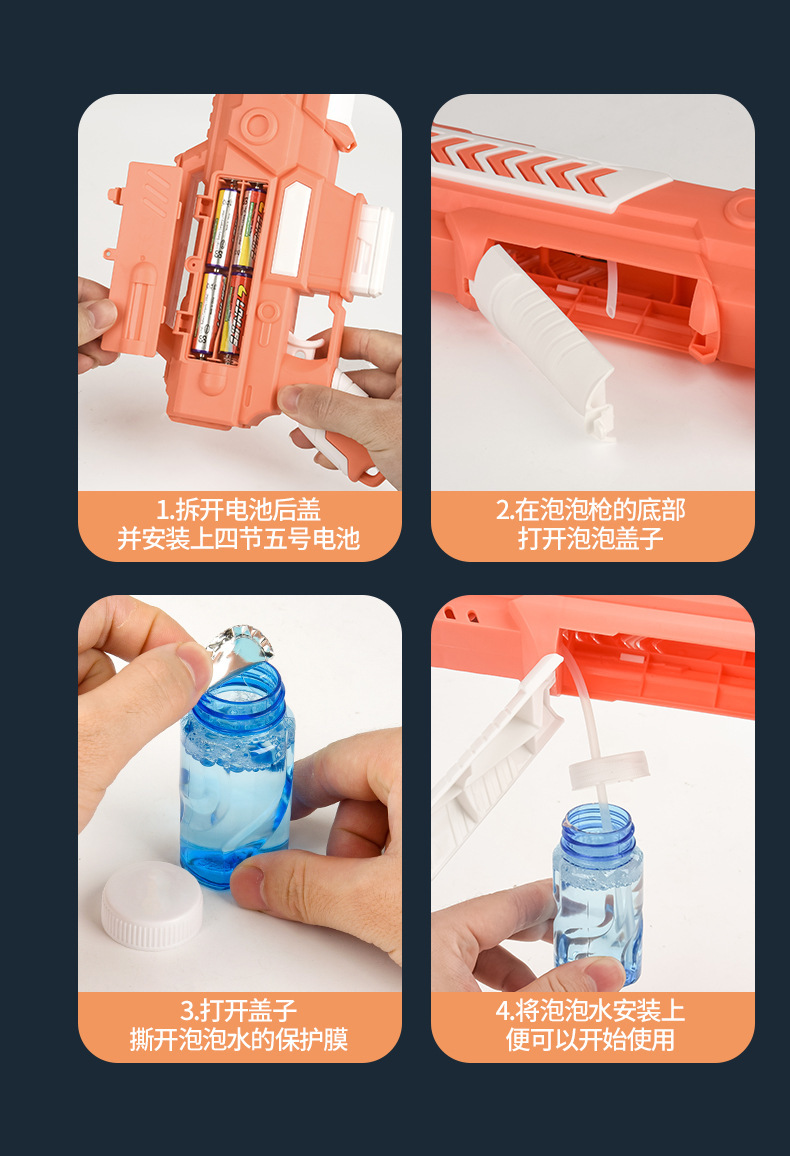 1.拆开电池后盖
并安装上四节五号电池

2.在泡泡枪的底部
打开泡泡盖子

3.打开盖子
撕开泡泡水的保护膜

4.将泡泡水安装上
便可以开始使用