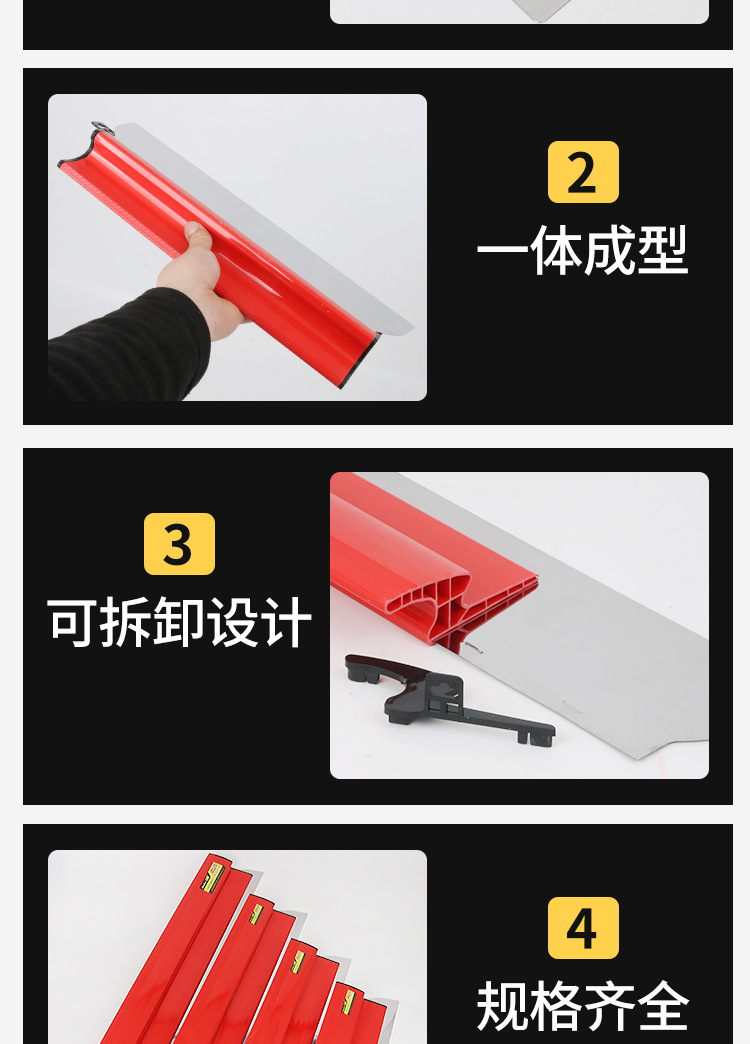 2
一体成型

3
可拆卸设计

4
规格齐全