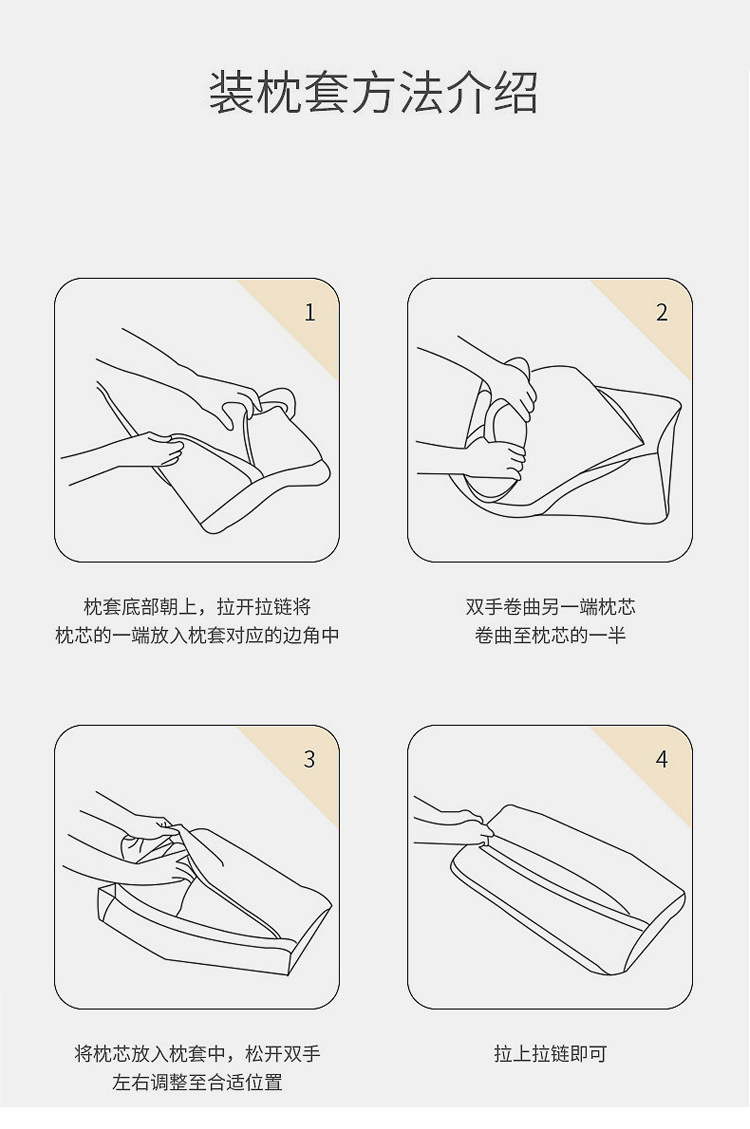 装枕套方法介绍

1

枕套底部朝上，拉开拉链将
枕芯的一端放入枕套对应的边角中

2

双手卷曲另一端枕芯
卷曲至枕芯的一半

3

将枕芯放入枕套中，松开双手
左右调整至合适位置

4

拉上拉链即可