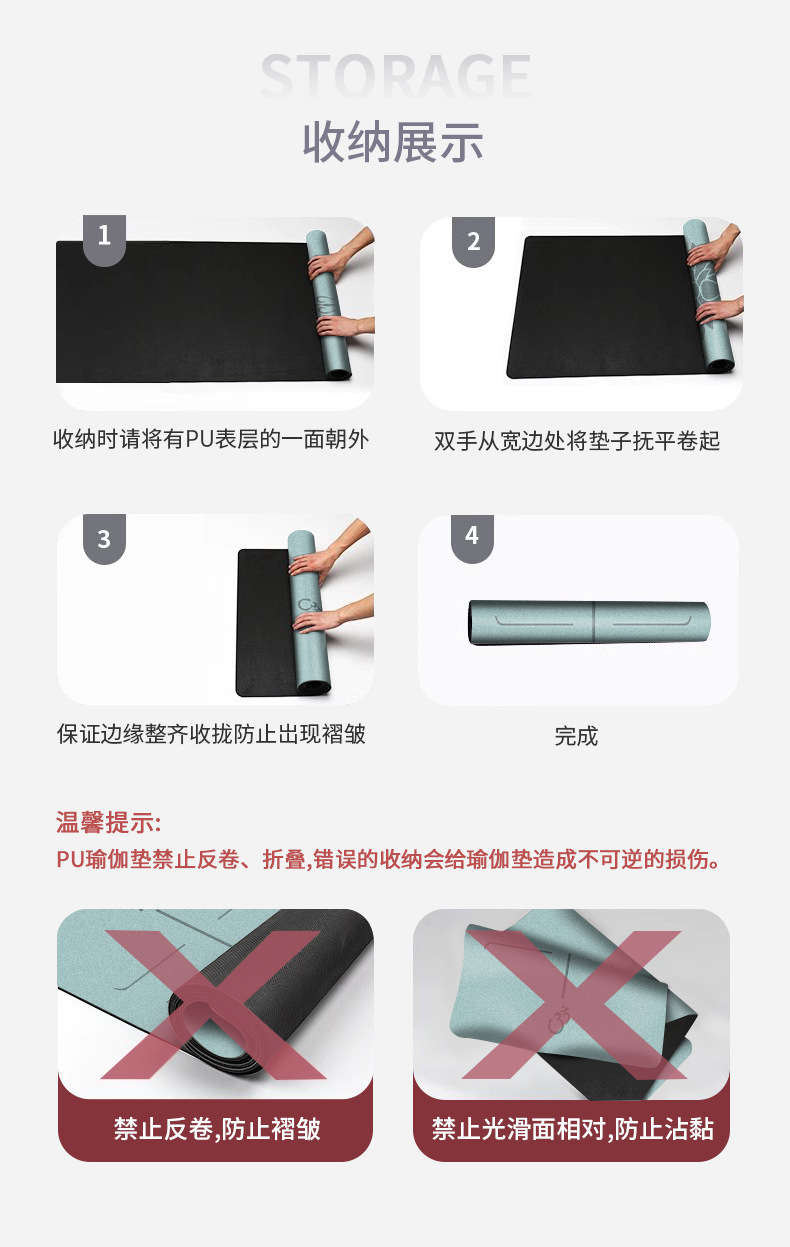 STORAGE
收纳展示

1
收纳时请将有PU表层的一面朝外

2
双手从宽边处将垫子抚平卷起

3
保证边缘整齐收拢防止出现褶皱

4
完成

温馨提示:
PU瑜伽垫禁止反卷、折叠,错误的收纳会给瑜伽垫造成不可逆的损伤。

禁止反卷,防止褶皱

禁止光滑面相对,防止沾黏