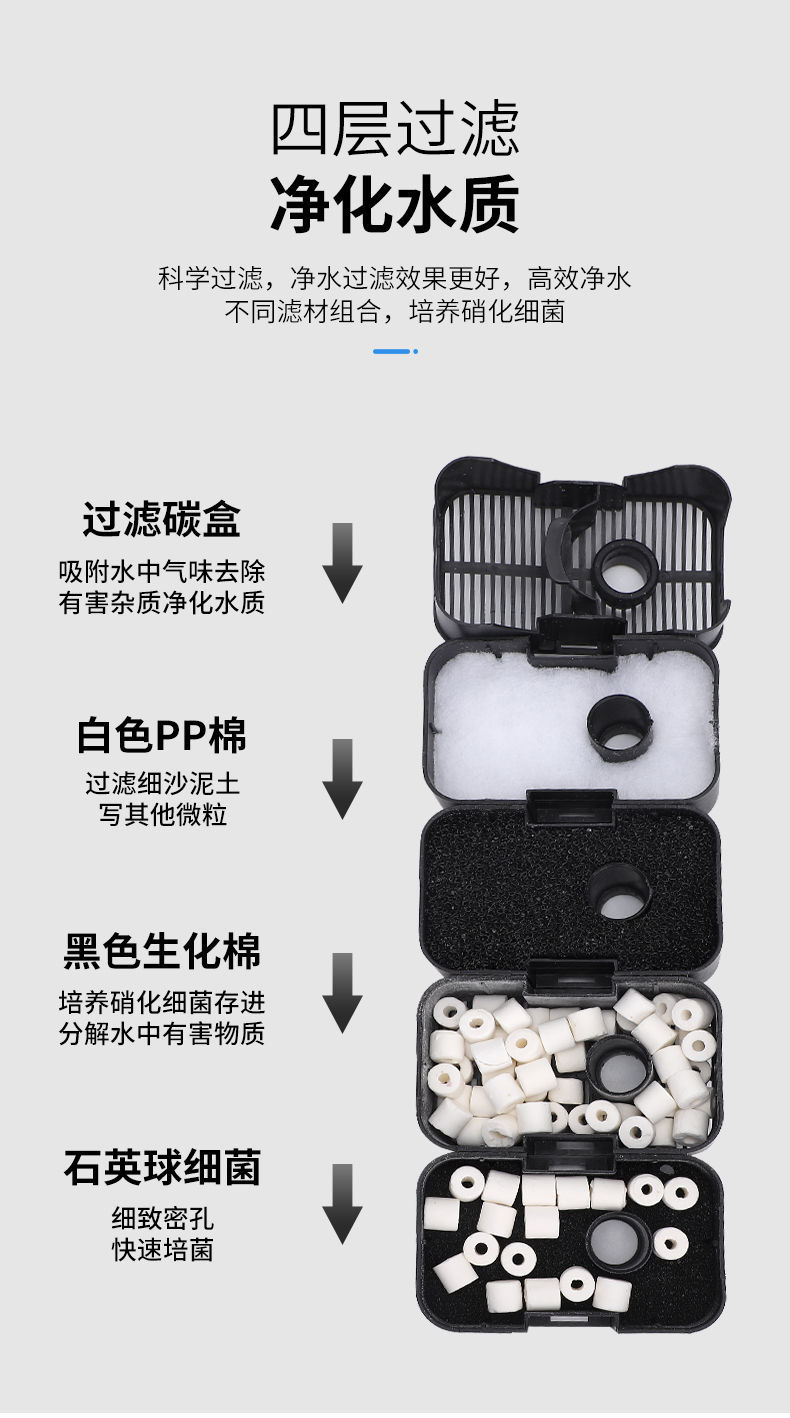 四层过滤
净化水质

科学过滤，净水过滤效果更好，高效净水
不同滤材组合，培养硝化细菌

过滤碳盒
吸附水中气味去除
有害杂质净化水质

白色PP棉
过滤细沙泥土
写其他微粒

黑色生化棉
培养硝化细菌存进
分解水中有害物质

石英球细菌
细致密孔
快速培菌