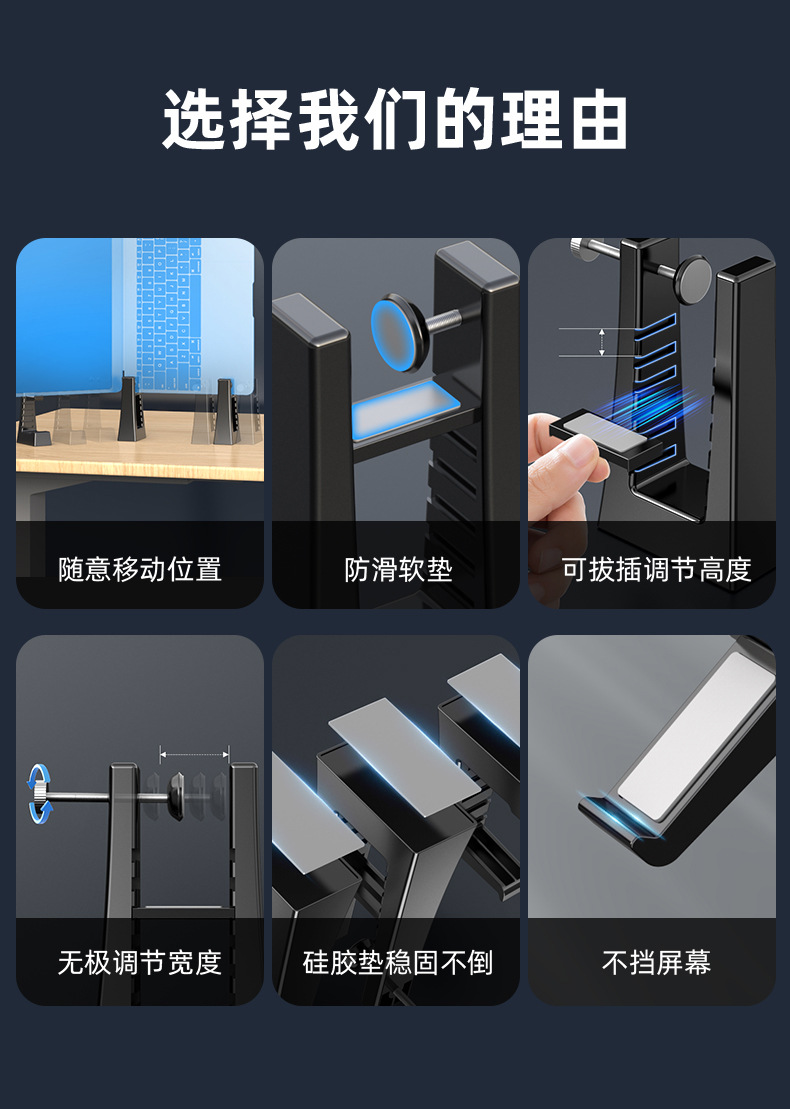 选择我们的理由

随意移动位置

防滑软垫

可拔插调节高度

无极调节宽度

硅胶垫稳固不倒

不挡屏幕