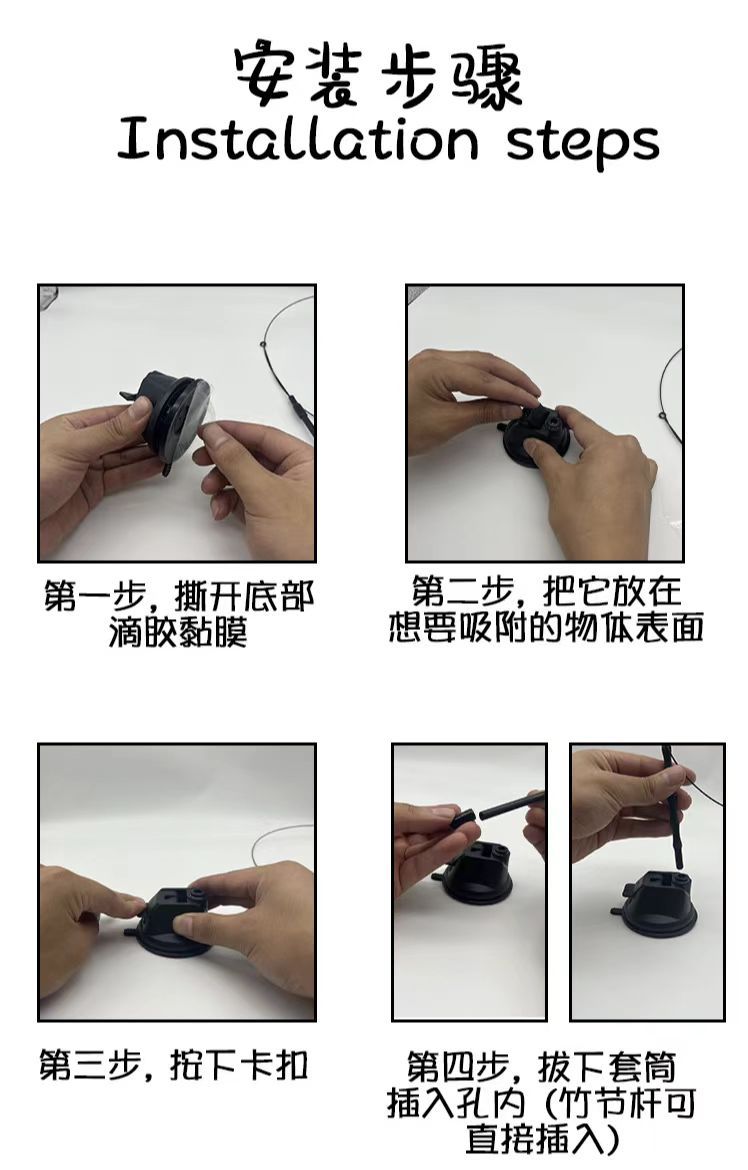 安装步骤
Installation steps

第一步，撕开底部滴胶黏膜

第二步，把它放在想要吸附的物体表面

第三步，按下卡扣

第四步，拔下套筒插入孔内（竹节杆可直接插入）