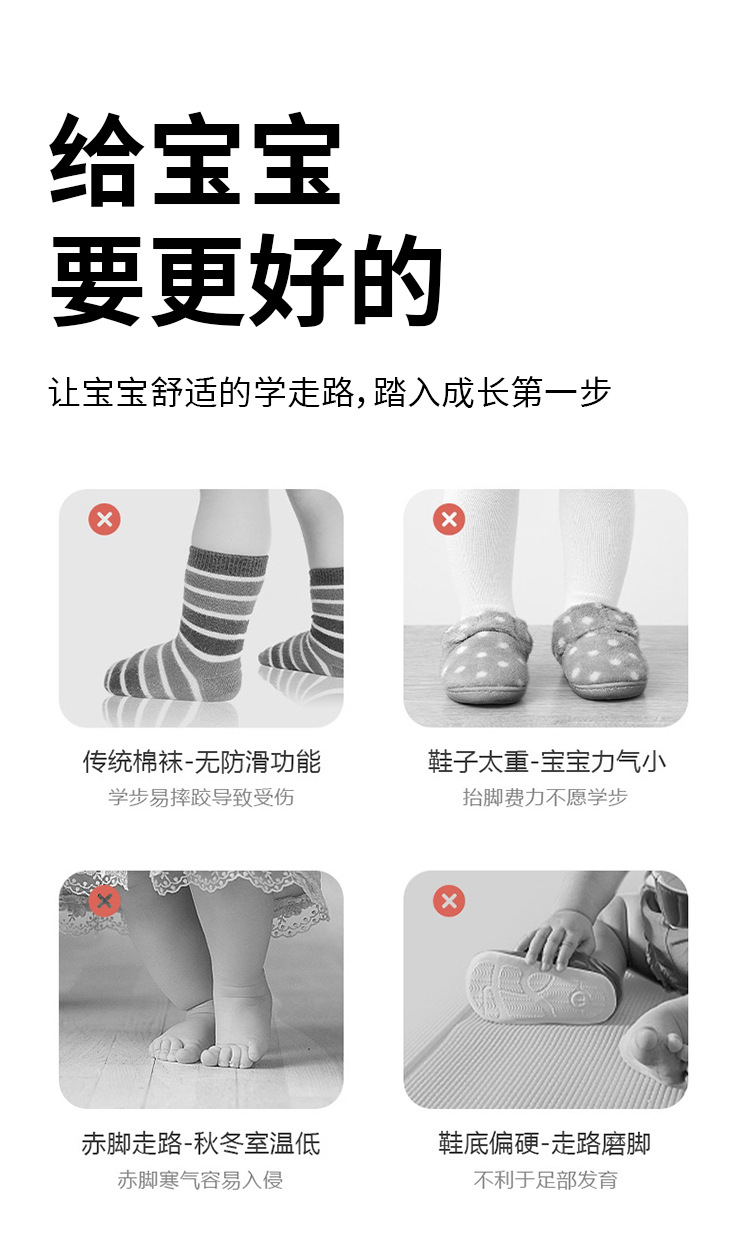 给宝宝
要更好的

让宝宝舒适的学走路,踏入成长第一步

传统棉袜-无防滑功能
学步易摔跤导致受伤

鞋子太重-宝宝力气小
抬脚费力不愿学步

赤脚走路-秋冬室温低
赤脚寒气容易入侵

鞋底偏硬-走路磨脚
不利于足部发育