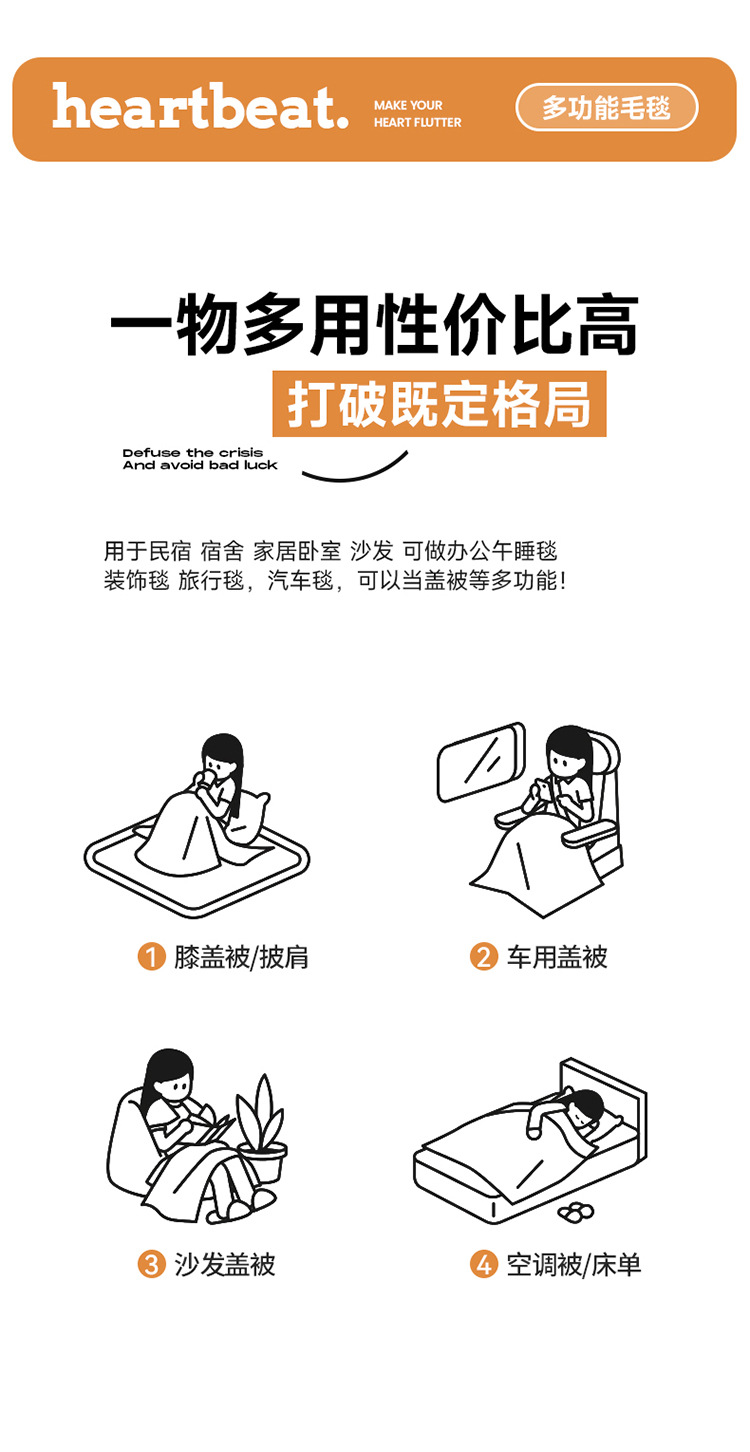 heartbeat. MAKE YOUR HEART FLUTTER 多功能毛毯

一物多用性价比高
打破既定格局

Defuse the crisis
And avoid bad luck

用于民宿 宿舍 家居卧室 沙发 可做办公午睡毯 装饰毯 旅行毯，汽车毯，可以当盖被等多功能！

1 膝盖被/披肩
2 车用盖被
3 沙发盖被
4 空调被/床单