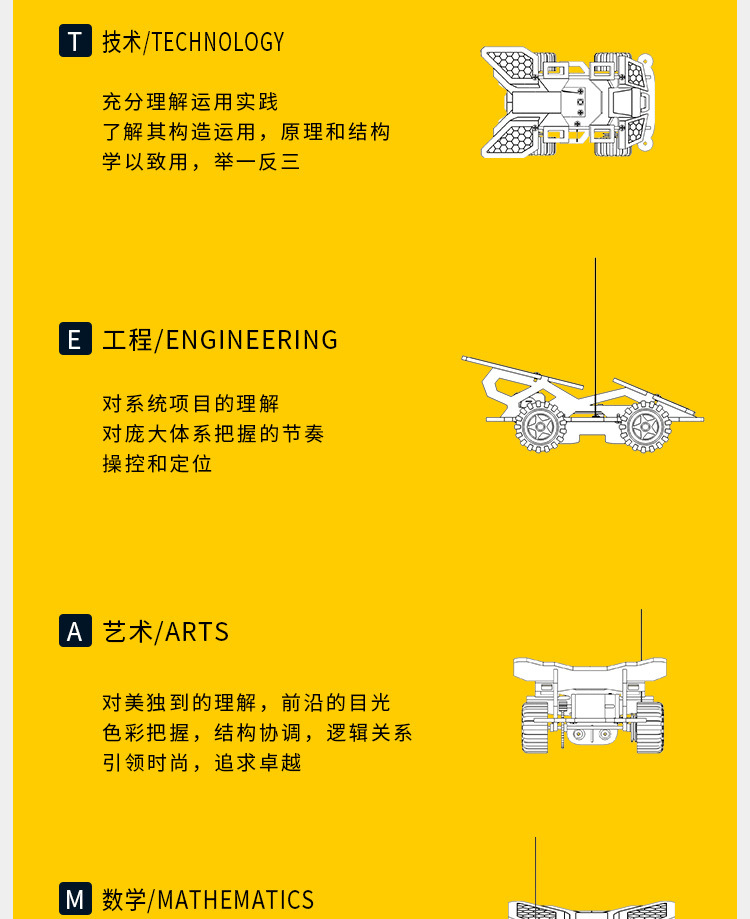 T 技术/TECHNOLOGY

充分理解运用实践
了解其构造运用，原理和结构
学以致用，举一反三

E 工程/ENGINEERING

对系统项目的理解
对庞大体系把握的节奏
操控和定位

A 艺术/ARTS

对美独到的理解，前沿的目光
色彩把握，结构协调，逻辑关系
引领时尚，追求卓越

M 数学/MATHEMATICS