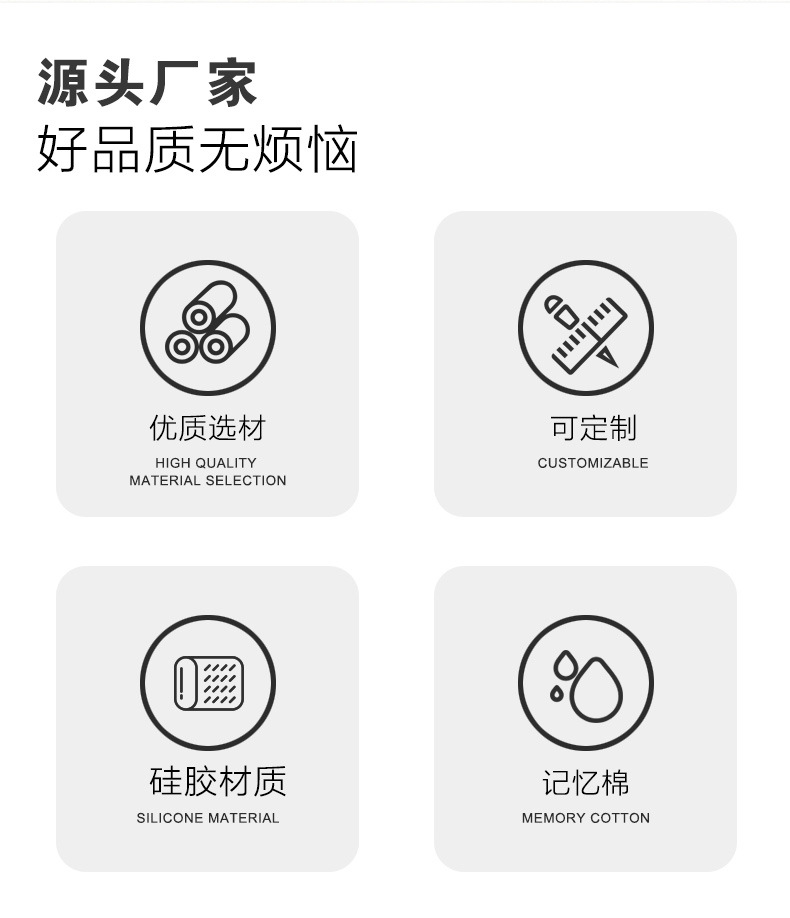 源头厂家
好品质无烦恼

优质选材
HIGH QUALITY
MATERIAL SELECTION

可定制
CUSTOMIZABLE

硅胶材质
SILICONE MATERIAL

记忆棉
MEMORY COTTON