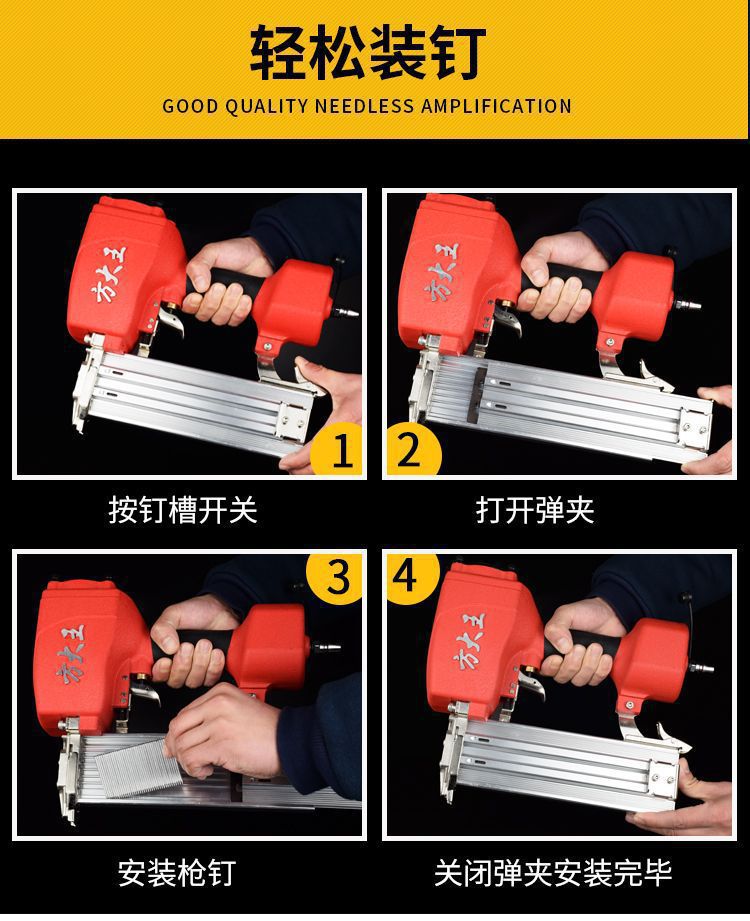 轻松装钉

GOOD QUALITY NEEDLESS AMPLIFICATION

方大王

1

按钉槽开关

方大王

2

打开弹夹

3

方大王

安装枪钉

4

方大王

关闭弹夹安装完毕