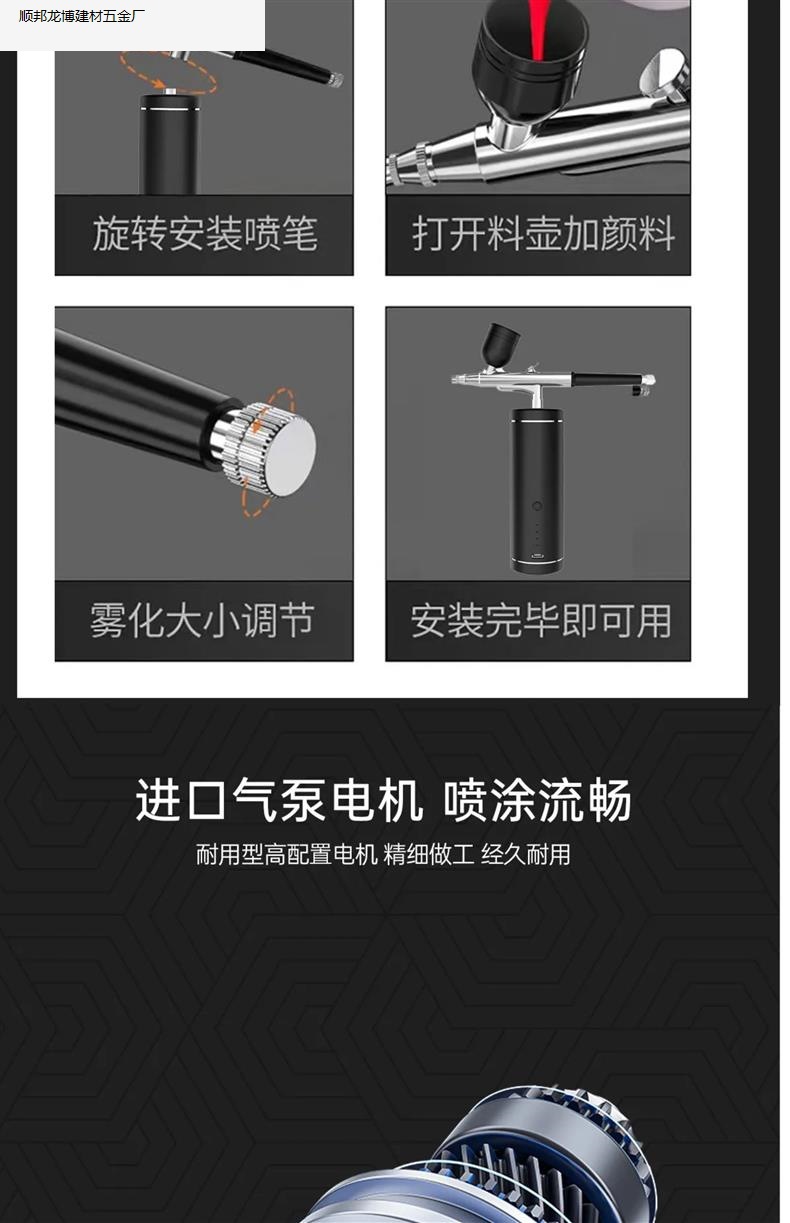 顺邦龙博建材五金厂

旋转安装喷笔

打开料壶加颜料

雾化大小调节

安装完毕即可用

进口气泵电机 喷涂流畅

耐用型高配置电机 精细做工 经久耐用