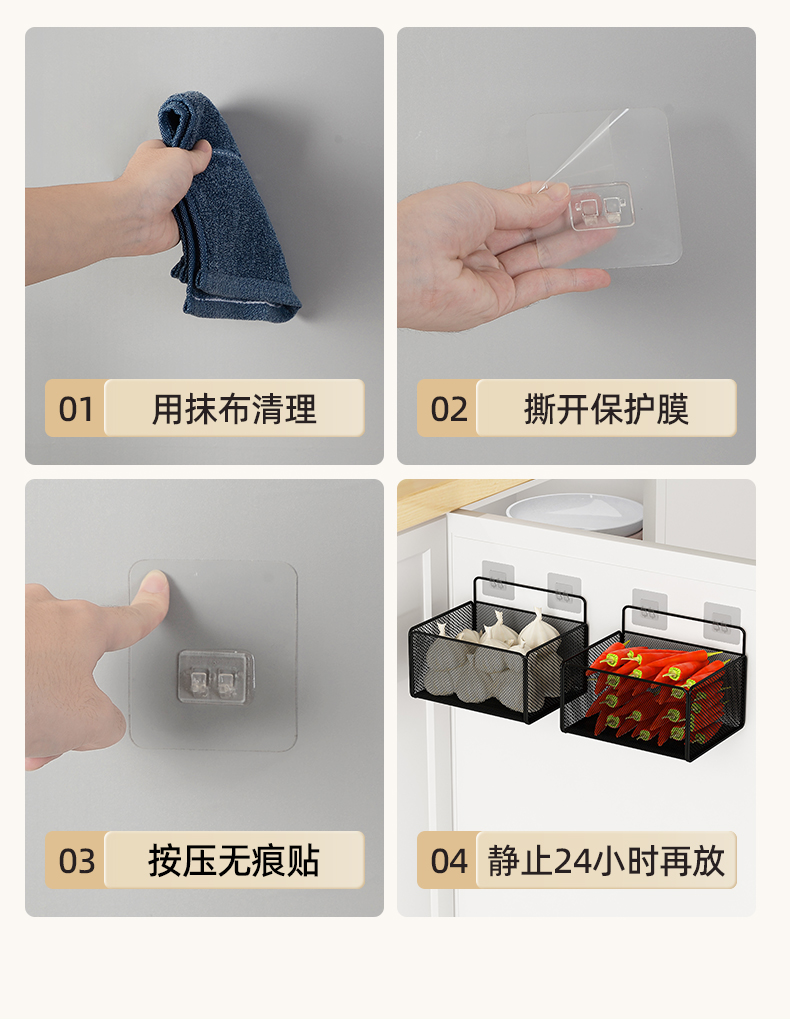 01 用抹布清理

02 撕开保护膜

03 按压无痕贴

04 静止24小时再放