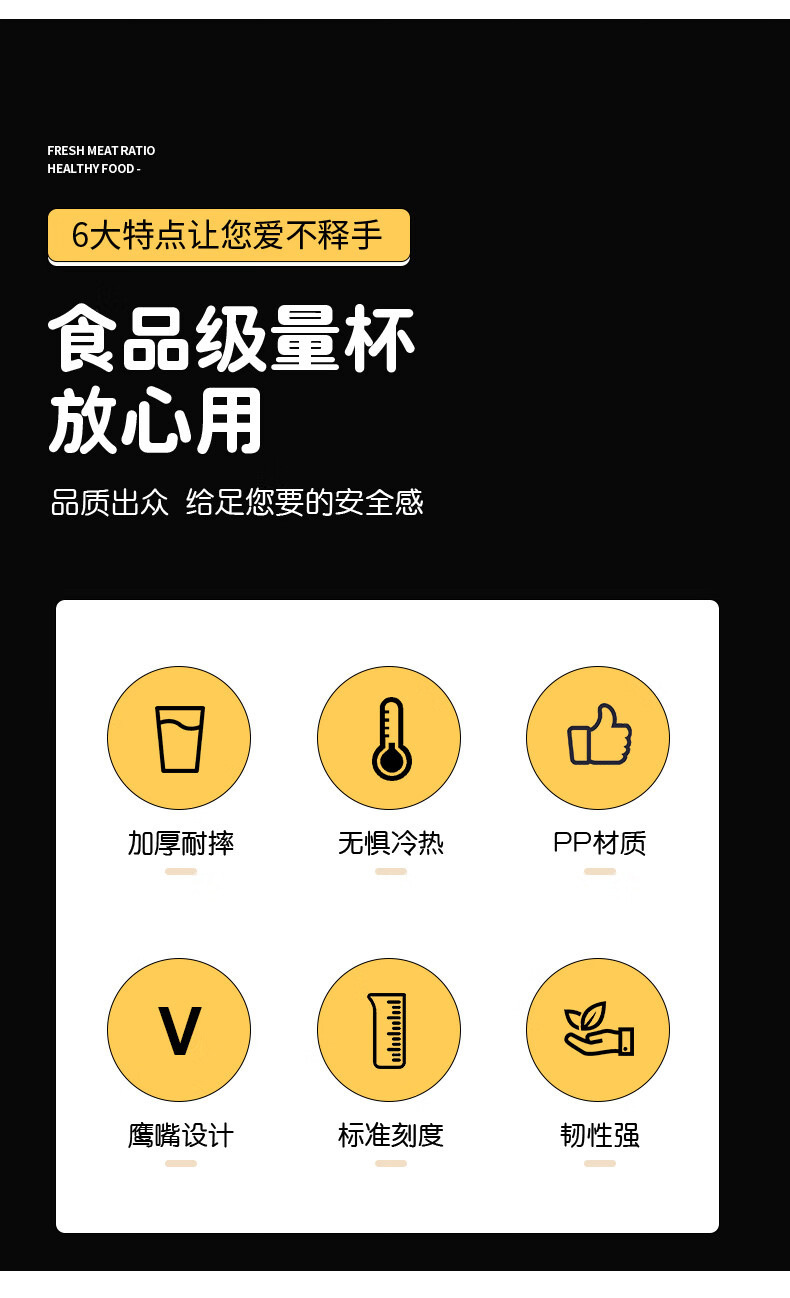 FRESH MEAT RATIO
HEALTHY FOOD -

6大特点让您爱不释手

食品级量杯
放心用

品质出众 给足您要的安全感

加厚耐摔

无惧冷热

PP材质

V

鹰嘴设计

标准刻度

韧性强