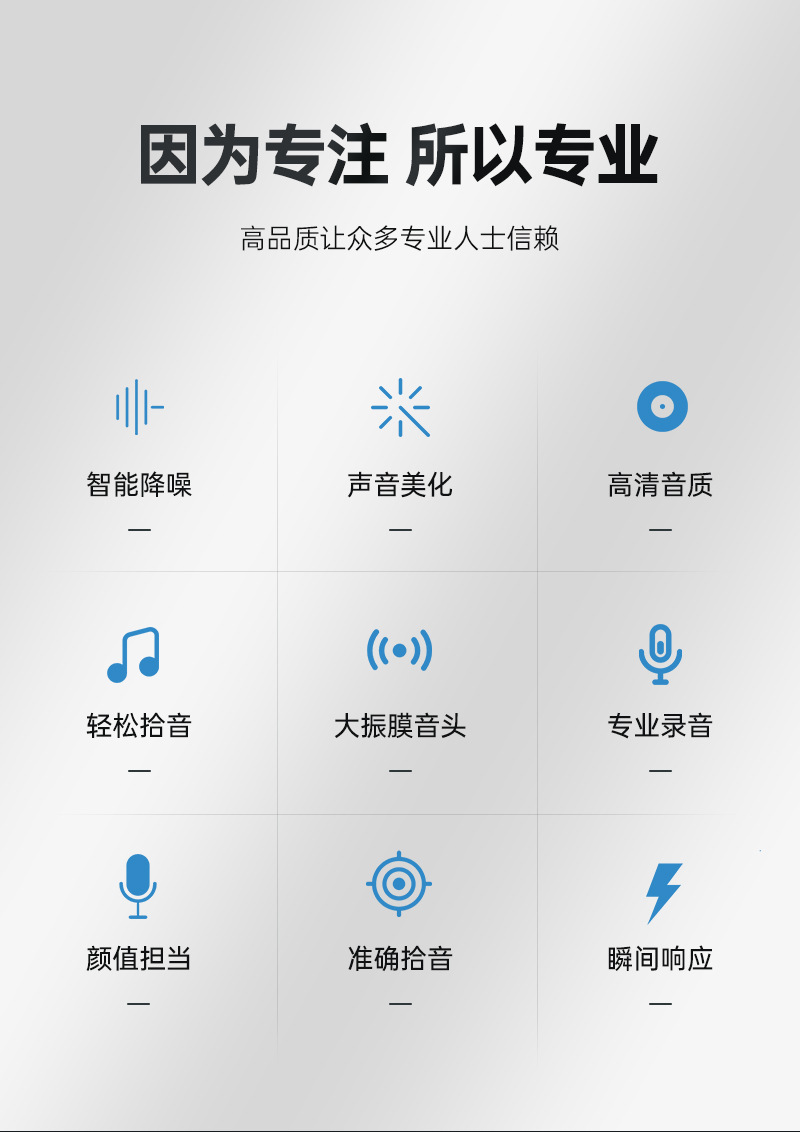 因为专注 所以专业

高品质让众多专业人士信赖

智能降噪
—

声音美化
—

高清音质
—

轻松拾音
—

大振膜音头
—

专业录音
—

颜值担当
—

准确拾音
—

瞬间响应
—