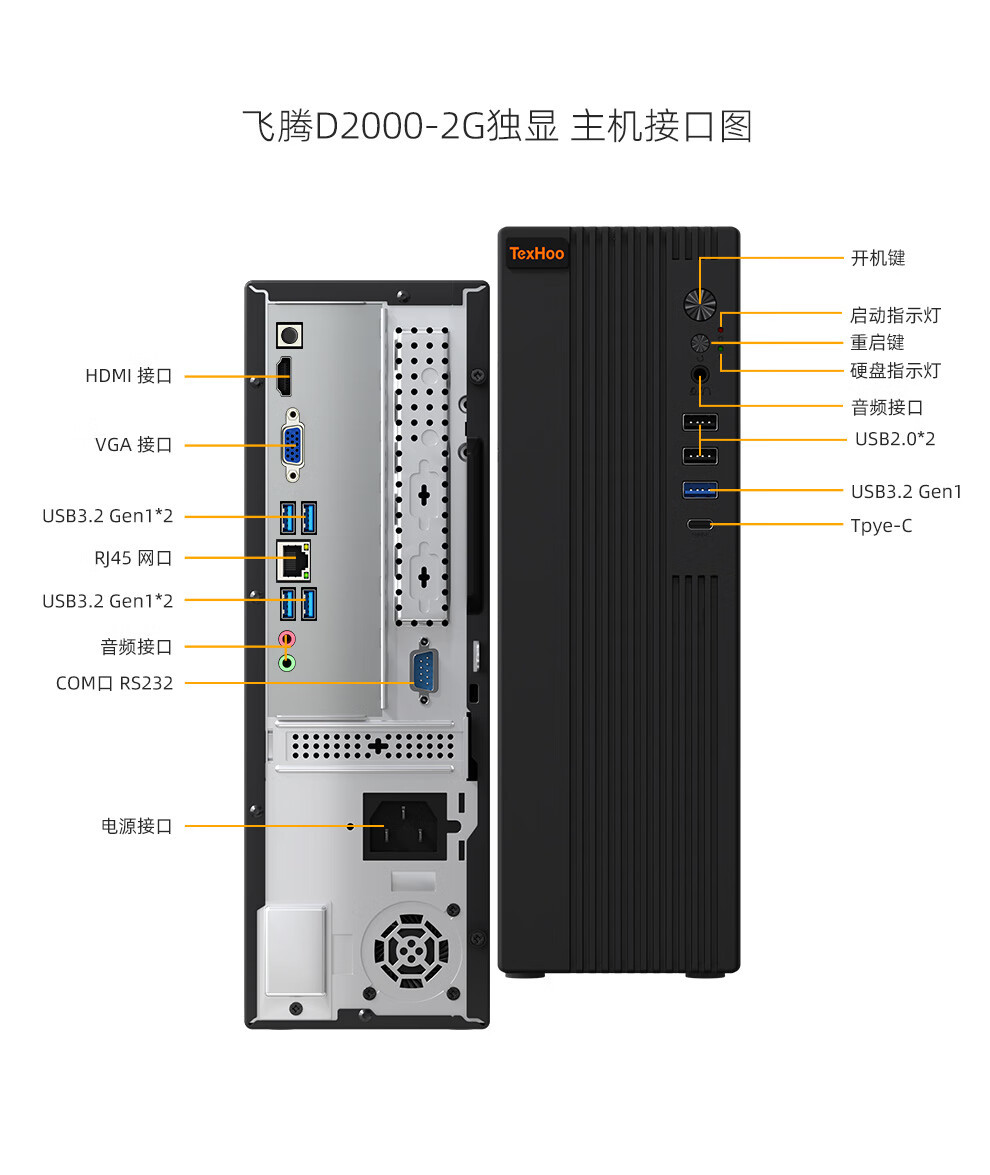 飞腾D2000-2G独显 主机接口图

HDMI 接口
VGA 接口
USB3.2 Gen1*2
RJ45 网口
USB3.2 Gen1*2
音频接口
COM口 RS232
电源接口

TexHoo

开机键
启动指示灯
重启键
硬盘指示灯
音频接口
USB2.0*2
USB3.2 Gen1
Tpye-C