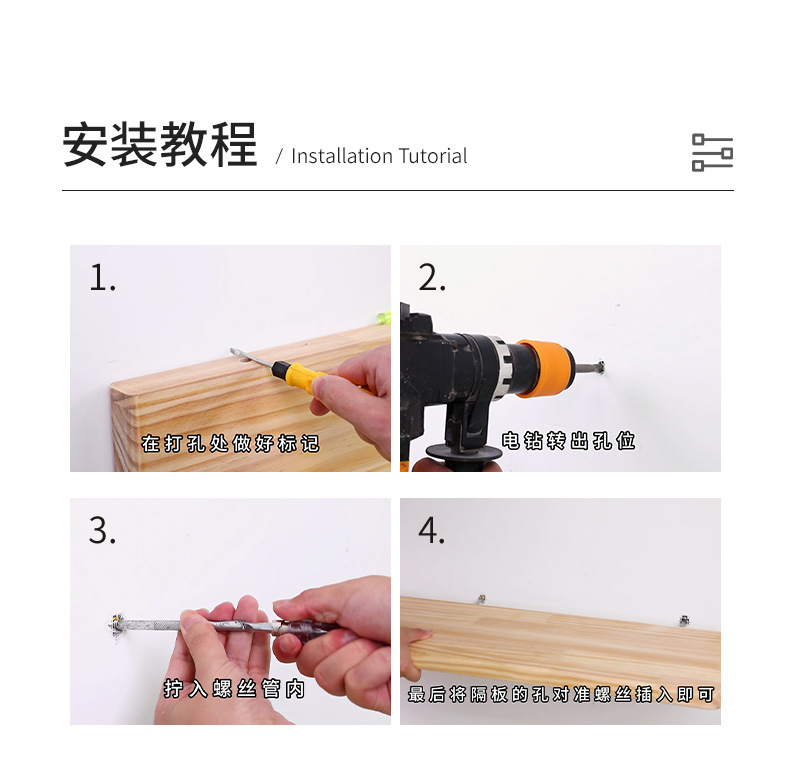 安装教程 / Installation Tutorial

1.

在打孔处做好标记

2.

电钻转出孔位

3.

拧入螺丝管内

4.

最后将隔板的孔对准螺丝插入即可