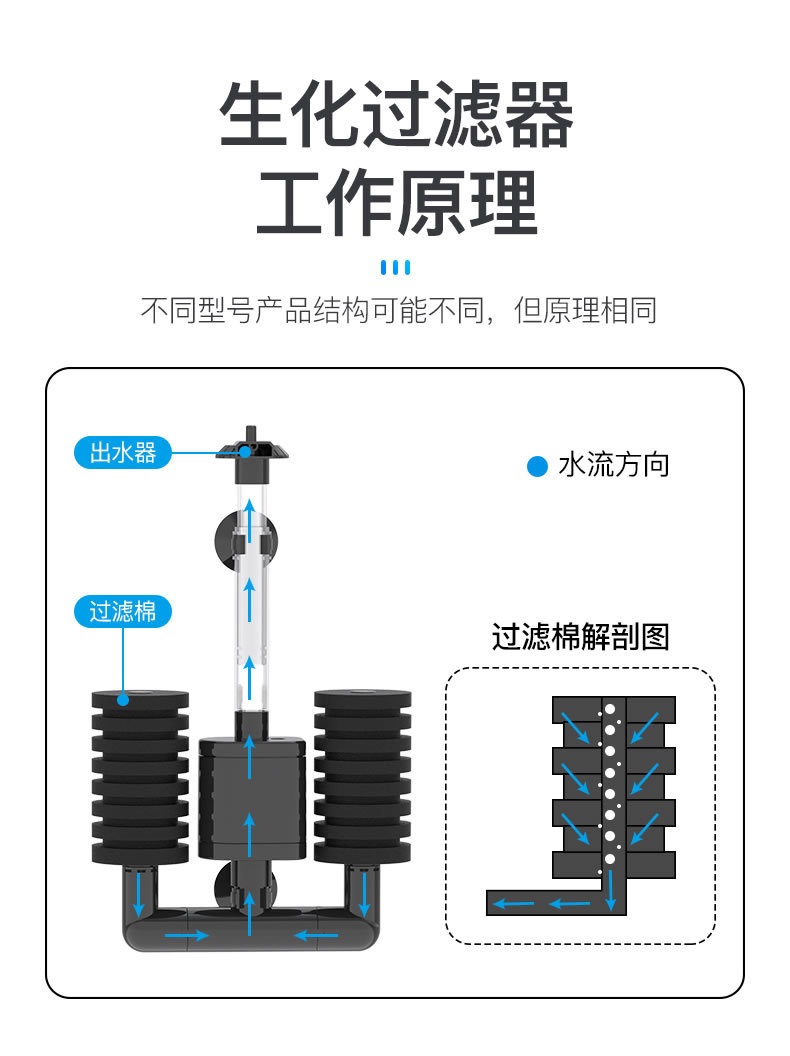 生化过滤器
工作原理

不同型号产品结构可能不同，但原理相同

出水器

水流方向

过滤棉

过滤棉解剖图