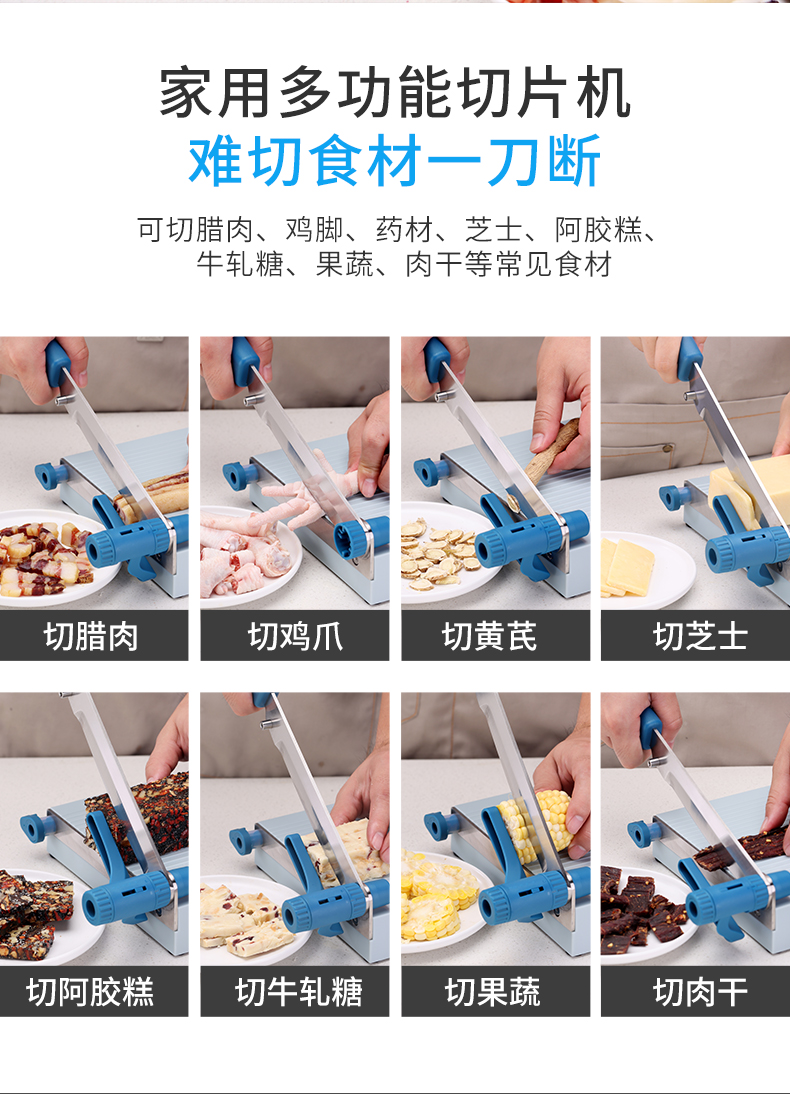 家用多功能切片机
难切食材一刀断

可切腊肉、鸡脚、药材、芝士、阿胶糕、牛轧糖、果蔬、肉干等常见食材

切腊肉

切鸡爪

切黄芪

切芝士

切阿胶糕

切牛轧糖

切果蔬

切肉干