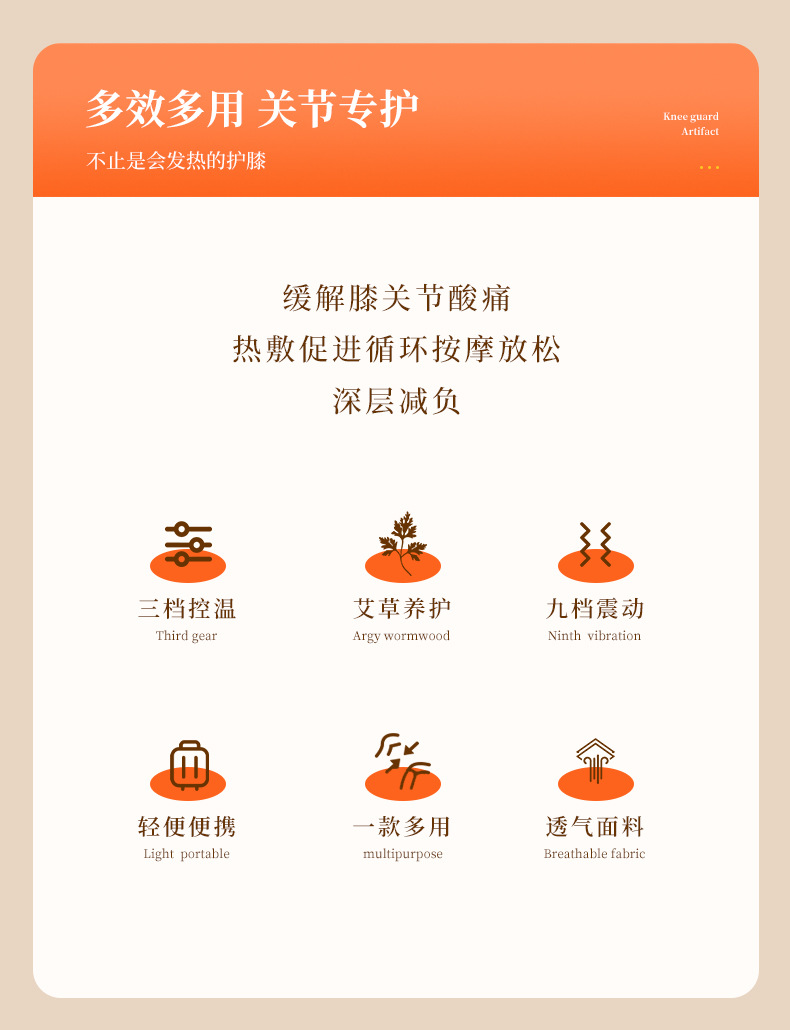 多效多用 关节专护

不止是会发热的护膝

Knee guard
Artifact

缓解膝关节酸痛

热敷促进循环按摩放松

深层减负

三档控温
Third gear

艾草养护
Argy wormwood

九档震动
Ninth vibration

轻便便携
Light portable

一款多用
multipurpose

透气面料
Breathable fabric