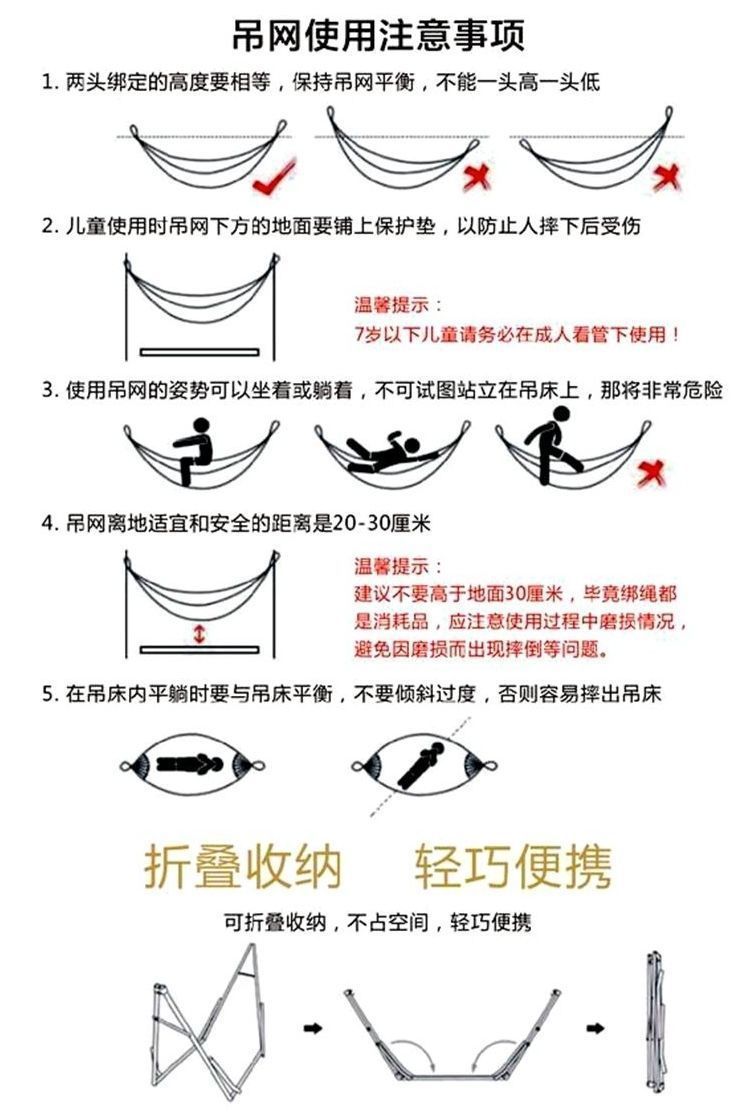 吊网使用注意事项

1. 两头绑定的高度要相等，保持吊网平衡，不能一头高一头低

2. 儿童使用时吊网下方的地面要铺上保护垫，以防止人摔下后受伤

温馨提示：
7岁以下儿童请务必在成人看管下使用！

3. 使用吊网的姿势可以坐着或躺着，不可试图站立在吊床上，那将非常危险

4. 吊网离地适宜和安全的距离是20-30厘米

温馨提示：
建议不要高于地面30厘米，毕竟绑绳都是消耗品，应注意使用过程中磨损情况，避免因磨损而出现摔倒等问题。

5. 在吊床内平躺时要与吊床平衡，不要倾斜过度，否则容易摔出吊床

折叠收纳 轻巧便携

可折叠收纳，不占空间，轻巧便携