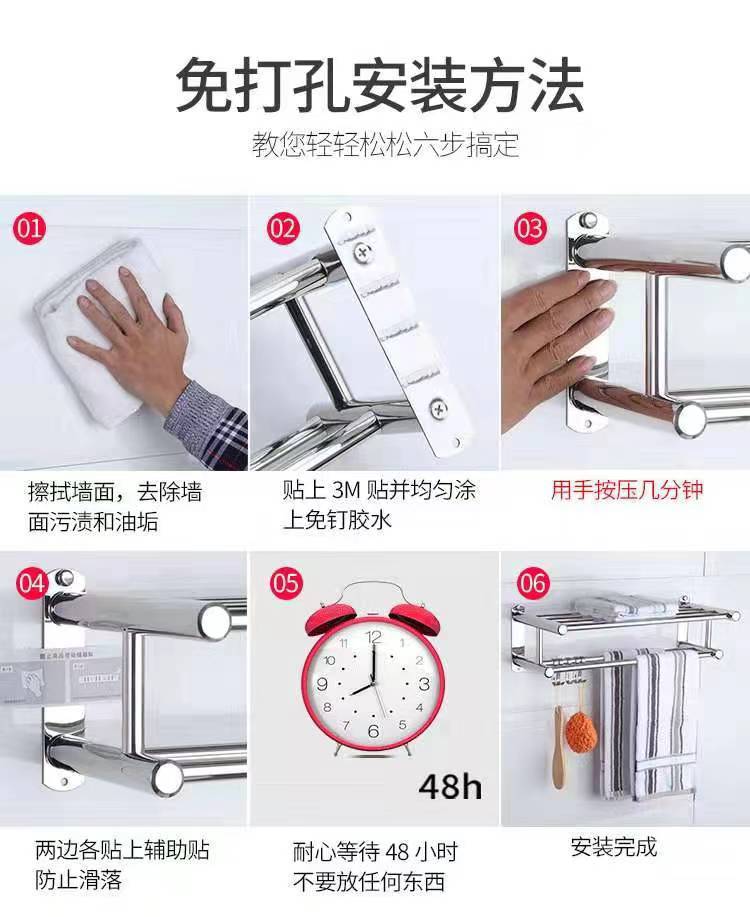 免打孔安装方法

教您轻轻松松六步搞定

01

擦拭墙面，去除墙面污渍和油垢

02

贴上 3M 贴并均匀涂上免钉胶水

03

用手按压几分钟

04

两边各贴上辅助贴防止滑落

05

12 1 2 3 4 5 6 7 8 9 10 11

48h

耐心等待 48 小时不要放任何东西

06

安装完成