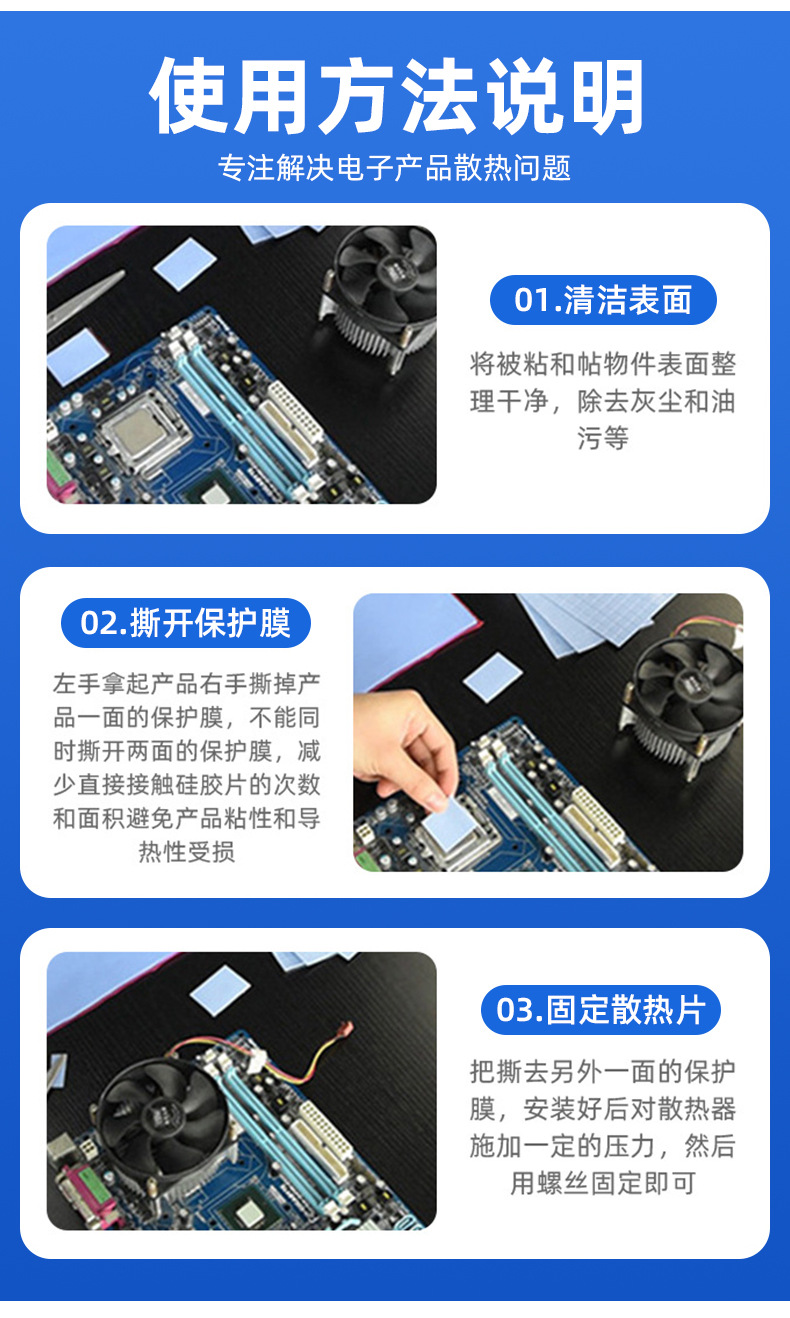 使用方法说明

专注解决电子产品散热问题

01.清洁表面

将被粘和帖物件表面整理干净，除去灰尘和油污等

02.撕开保护膜

左手拿起产品右手撕掉产品一面的保护膜，不能同时撕开两面的保护膜，减少直接接触硅胶片的次数和面积避免产品粘性和导热性受损

03.固定散热片

把撕去另外一面的保护膜，安装好后对散热器施加一定的压力，然后用螺丝固定即可