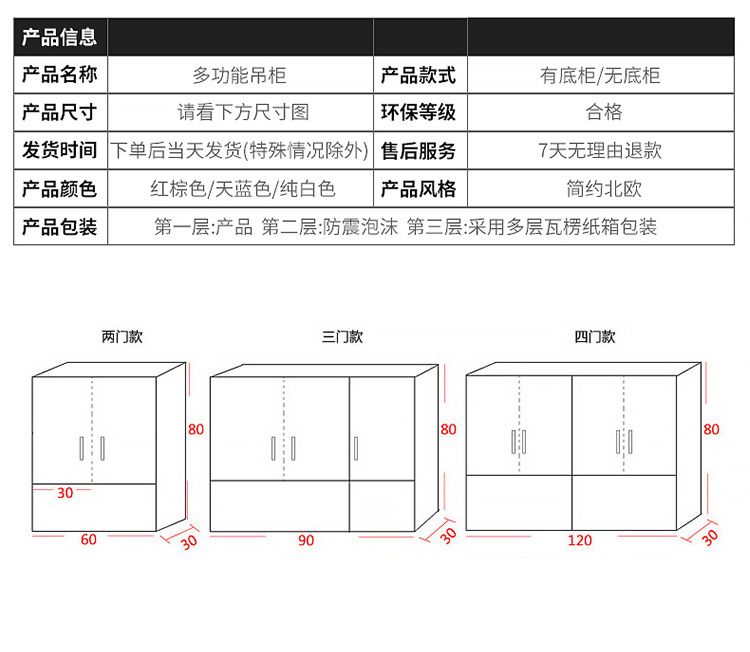 | 产品信息 | | | |
|---|---|---|---|
| 产品名称 | 多功能吊柜 | 产品款式 | 有底柜/无底柜 |
| 产品尺寸 | 请看下方尺寸图 | 环保等级 | 合格 |
| 发货时间 | 下单后当天发货(特殊情况除外) | 售后服务 | 7天无理由退款 |
| 产品颜色 | 红棕色/天蓝色/纯白色 | 产品风格 | 简约北欧 |
| 产品包装 | 第一层:产品 第二层:防震泡沫 第三层:采用多层瓦楞纸箱包装 | | |

两门款

80
30
60
30

三门款

80
90
30

四门款

80
120
30