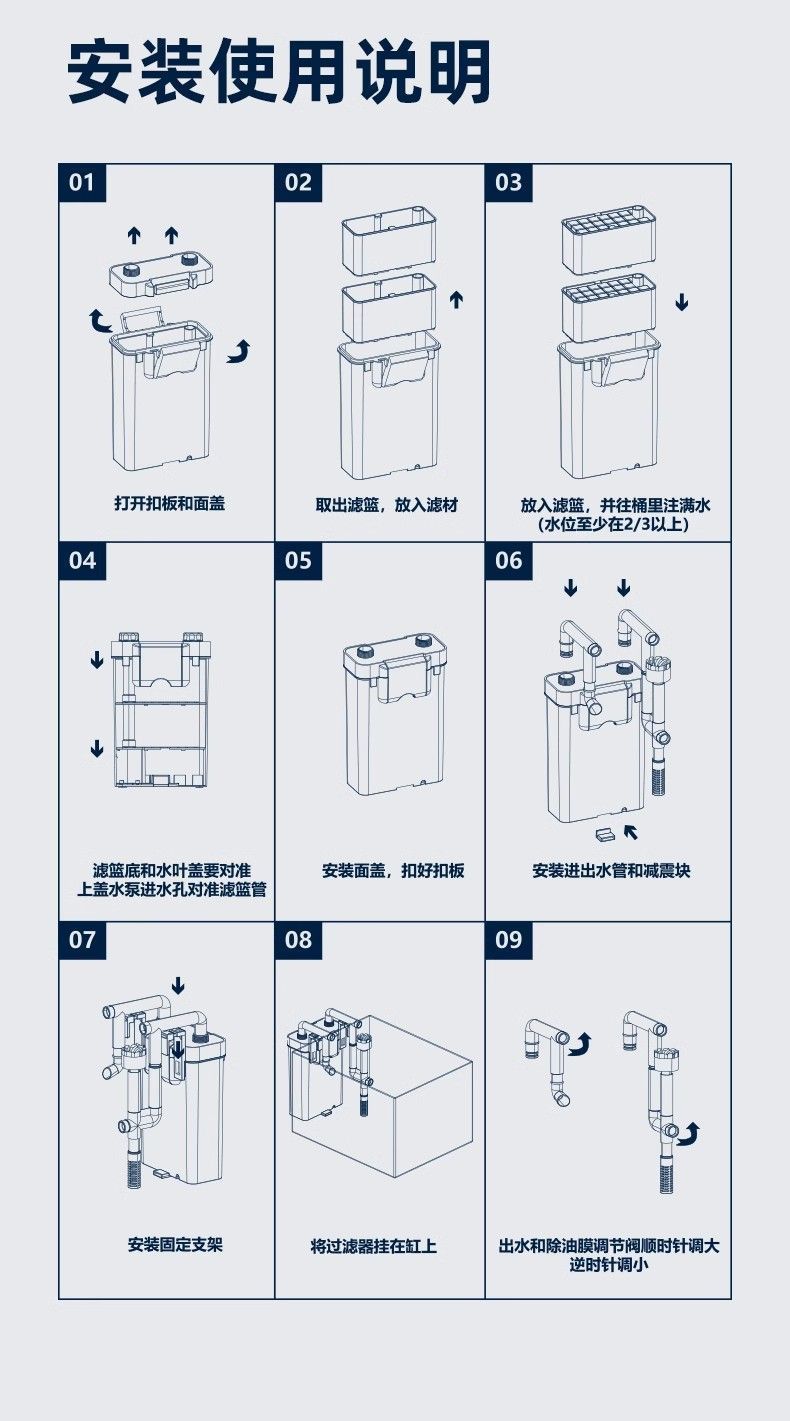 安装使用说明

01
打开扣板和面盖

02
取出滤篮，放入滤材

03
放入滤篮，并往桶里注满水
(水位至少在2/3以上)

04
滤篮底和水叶盖要对准
上盖水泵进水孔对准滤篮管

05
安装面盖，扣好扣板

06
安装进出水管和减震块

07
安装固定支架

08
将过滤器挂在缸上

09
出水和除油膜调节阀顺时针调大
逆时针调小